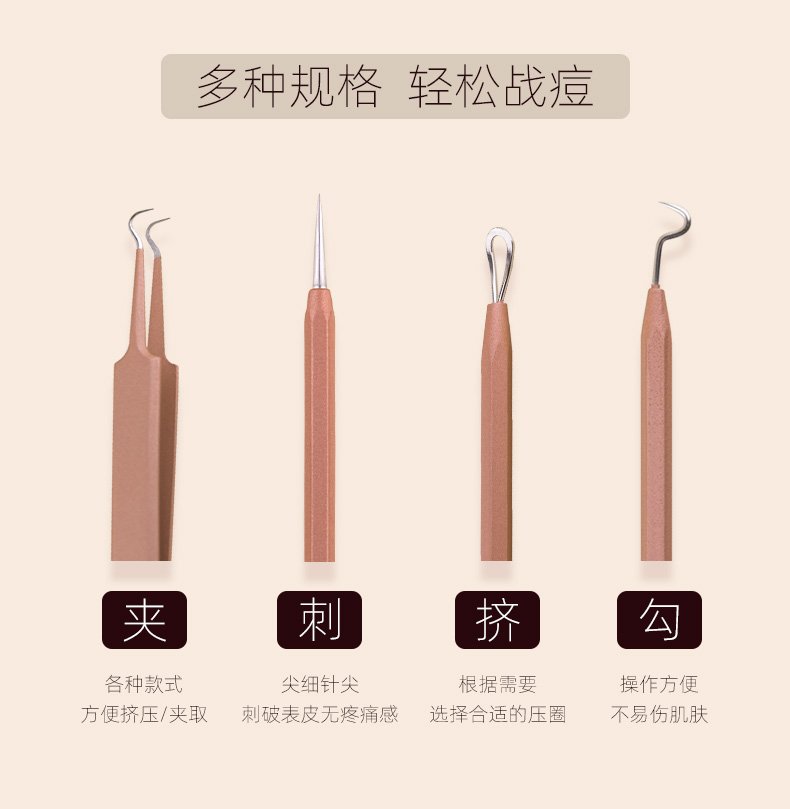 多种规格 轻松战痘

夹
各种款式
方便挤压/夹取

刺
尖细针尖
刺破表皮无疼痛感

挤
根据需要
选择合适的压圈

勾
操作方便
不易伤肌肤