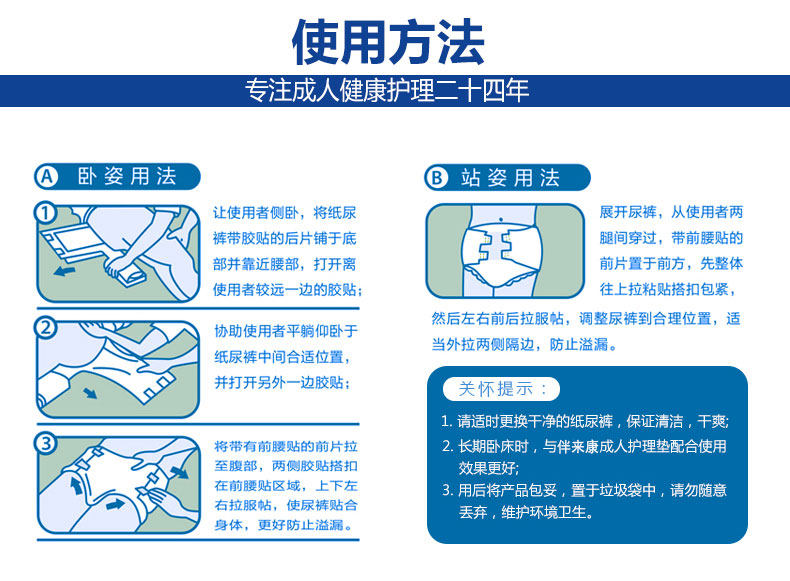 使用方法

专注成人健康护理二十四年

A 卧姿用法

1 让使用者侧卧，将纸尿裤带胶贴的后片铺于底部并靠近腰部，打开离使用者较远一边的胶贴；

2 协助使用者平躺仰卧于纸尿裤中间合适位置，并打开另外一边胶贴；

3 将带有前腰贴的前片拉至腹部，两侧胶贴搭扣在前腰贴区域，上下左右拉服帖，使尿裤贴合身体，更好防止溢漏。

B 站姿用法

展开尿裤，从使用者两腿间穿过，带前腰贴的前片置于前方，先整体往上拉粘贴搭扣包紧，然后左右前后拉服帖，调整尿裤到合理位置，适当外拉两侧隔边，防止溢漏。

关怀提示：

1. 请适时更换干净的纸尿裤，保证清洁，干爽;
2. 长期卧床时，与伴来康成人护理垫配合使用效果更好;
3. 用后将产品包妥，置于垃圾袋中，请勿随意丢弃，维护环境卫生。