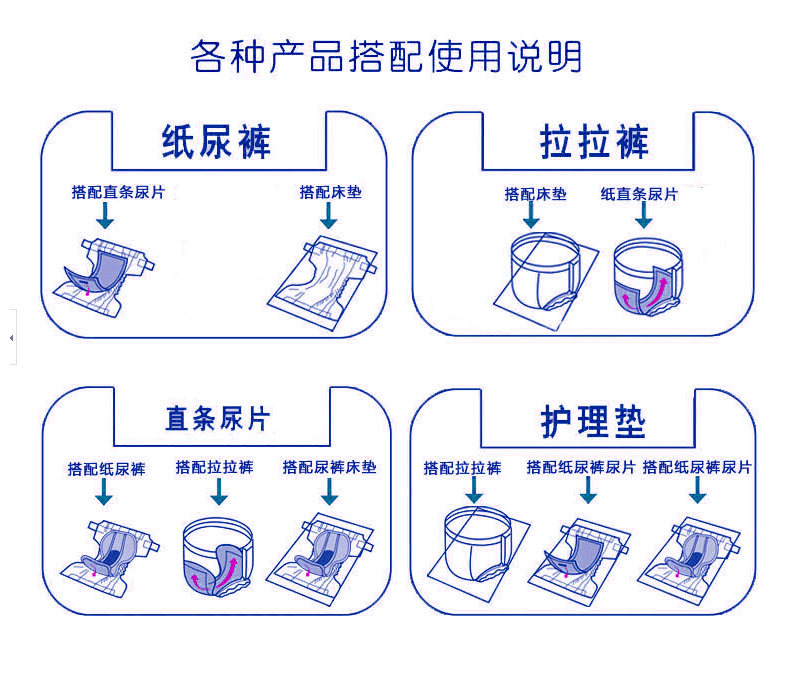 各种产品搭配使用说明

纸尿裤

搭配直条尿片

搭配床垫

拉拉裤

搭配床垫

纸直条尿片

直条尿片

搭配纸尿裤

搭配拉拉裤

搭配尿裤床垫

护理垫

搭配拉拉裤

搭配纸尿裤尿片

搭配纸尿裤尿片