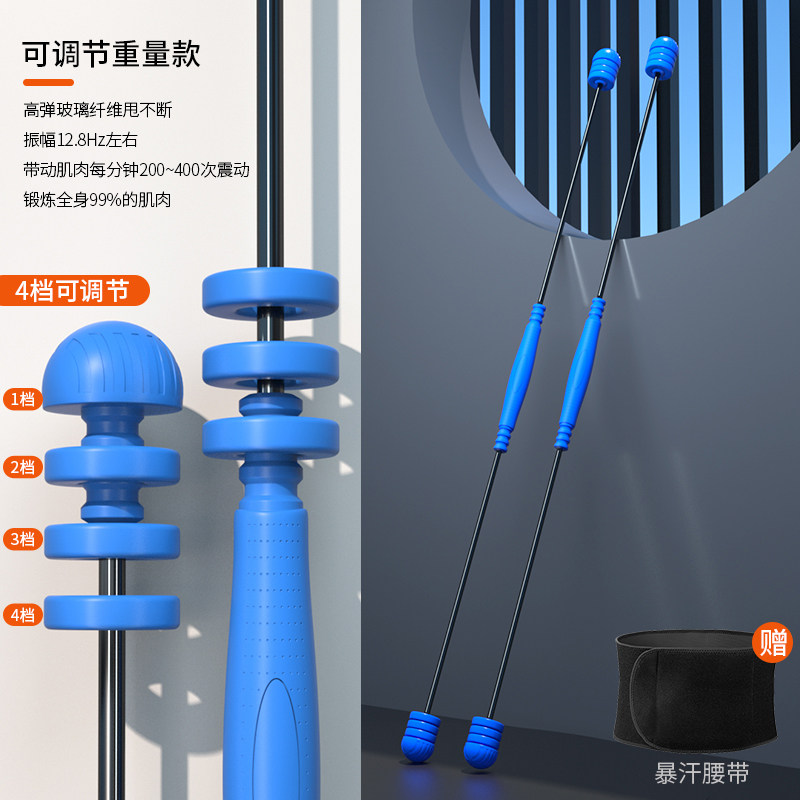 可调节重量款

高弹玻璃纤维甩不断

振幅12.8Hz左右

带动肌肉每分钟200~400次震动

锻炼全身99%的肌肉

4档可调节

1档

2档

3档

4档

赠

暴汗腰带