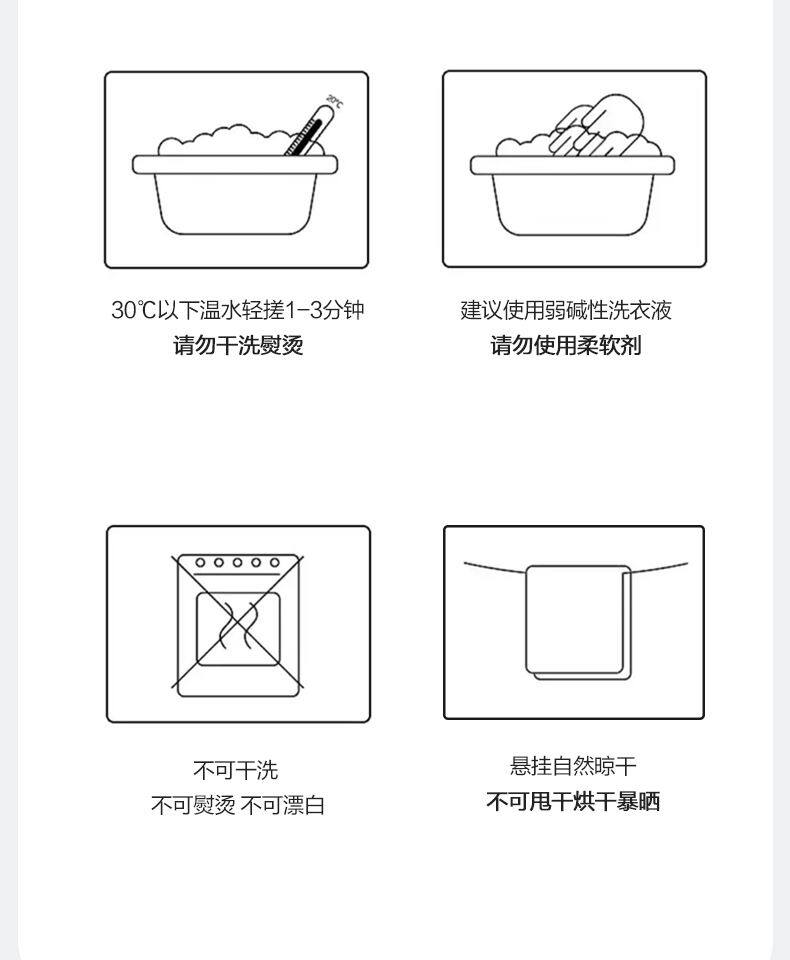 20℃

30℃以下温水轻搓1-3分钟
请勿干洗熨烫

建议使用弱碱性洗衣液
请勿使用柔软剂

不可干洗
不可熨烫 不可漂白

悬挂自然晾干
不可甩干烘干暴晒