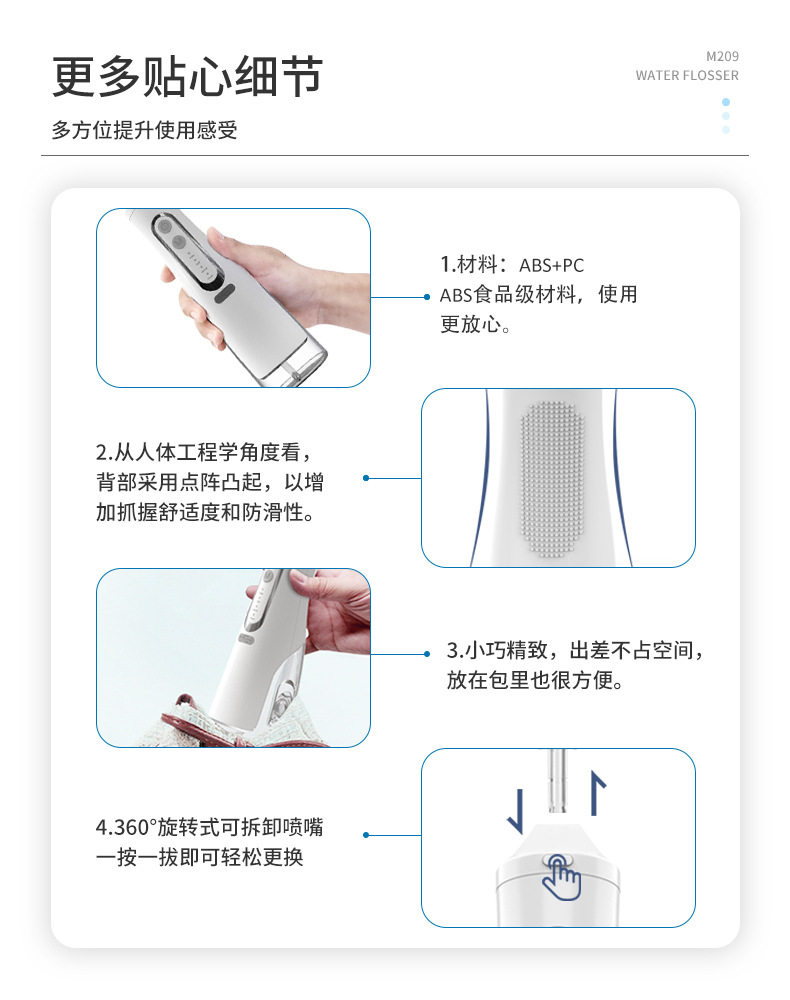 更多贴心细节

多方位提升使用感受

M209
WATER FLOSSER

1.材料：ABS+PC
ABS食品级材料，使用更放心。

2.从人体工程学角度看，背部采用点阵凸起，以增加抓握舒适度和防滑性。

3.小巧精致，出差不占空间，放在包里也很方便。

4.360°旋转式可拆卸喷嘴
一按一拔即可轻松更换