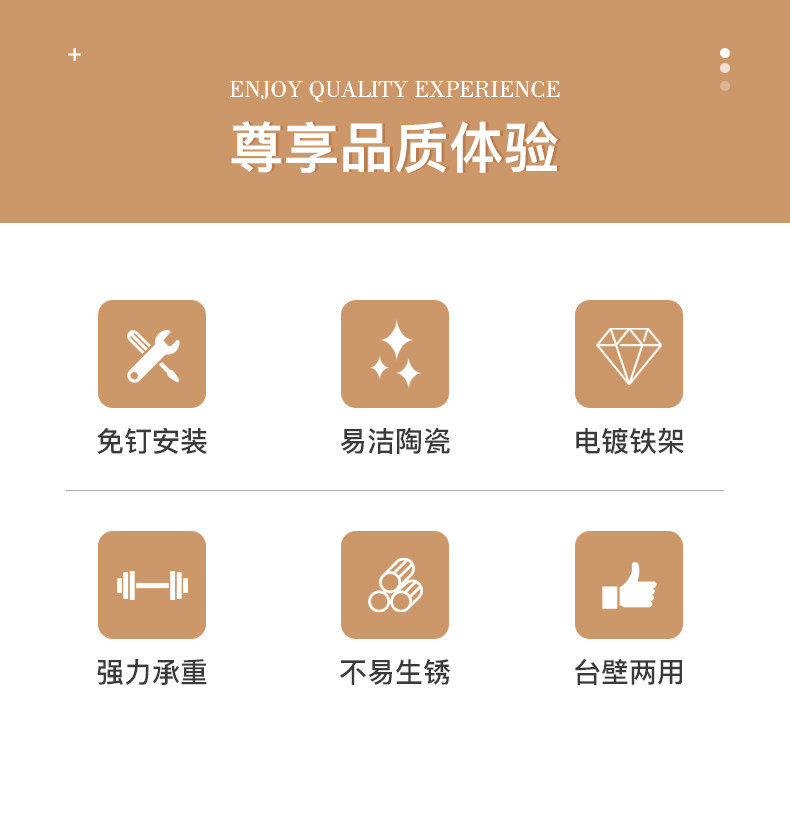 ENJOY QUALITY EXPERIENCE

尊享品质体验

免钉安装

易洁陶瓷

电镀铁架

强力承重

不易生锈

台壁两用