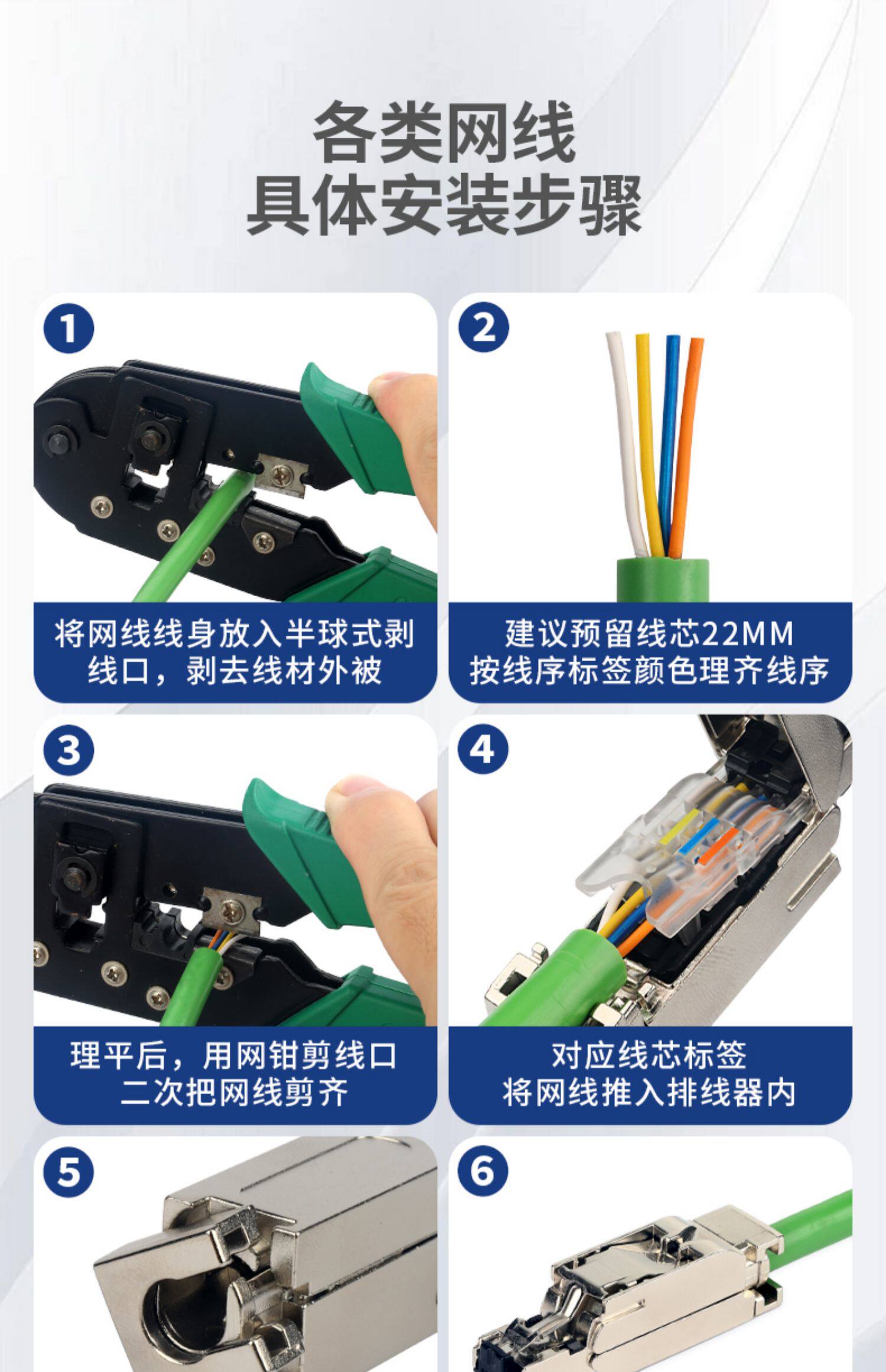 各类网线
具体安装步骤

1

将网线线身放入半球式剥线口，剥去线材外被

2

建议预留线芯22MM
按线序标签颜色理齐线序

3

理平后，用网钳剪线口
二次把网线剪齐

4

对应线芯标签
将网线推入排线器内

5

6