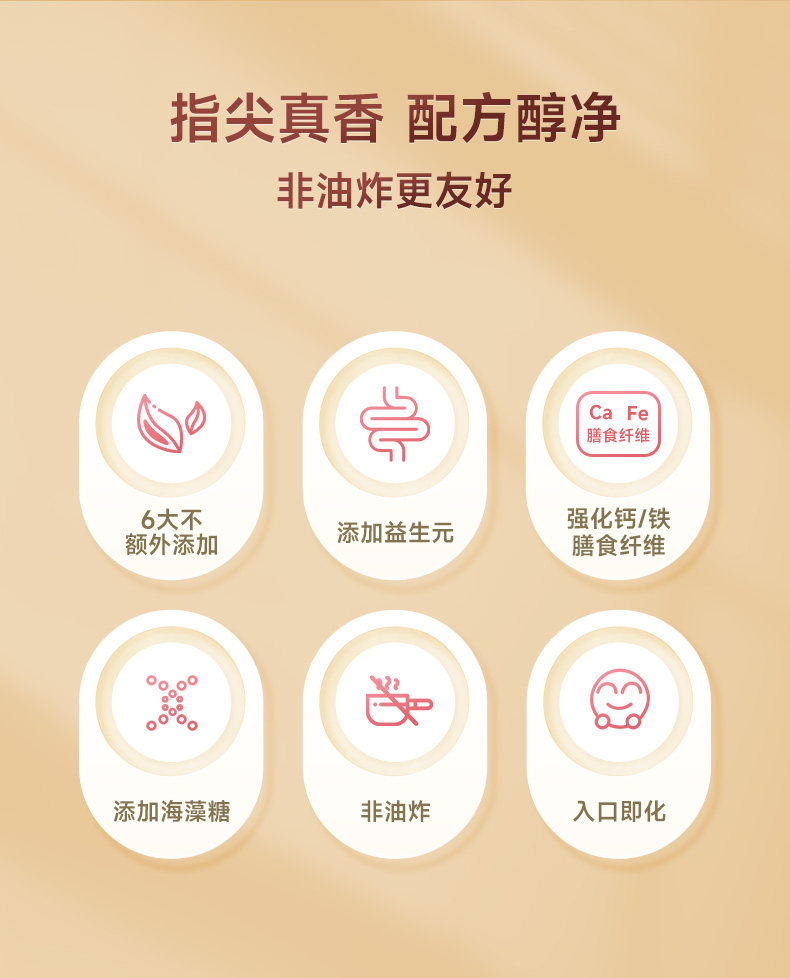 指尖真香 配方醇净

非油炸更友好

6大不
额外添加

添加益生元

Ca Fe
膳食纤维

强化钙/铁
膳食纤维

添加海藻糖

非油炸

入口即化