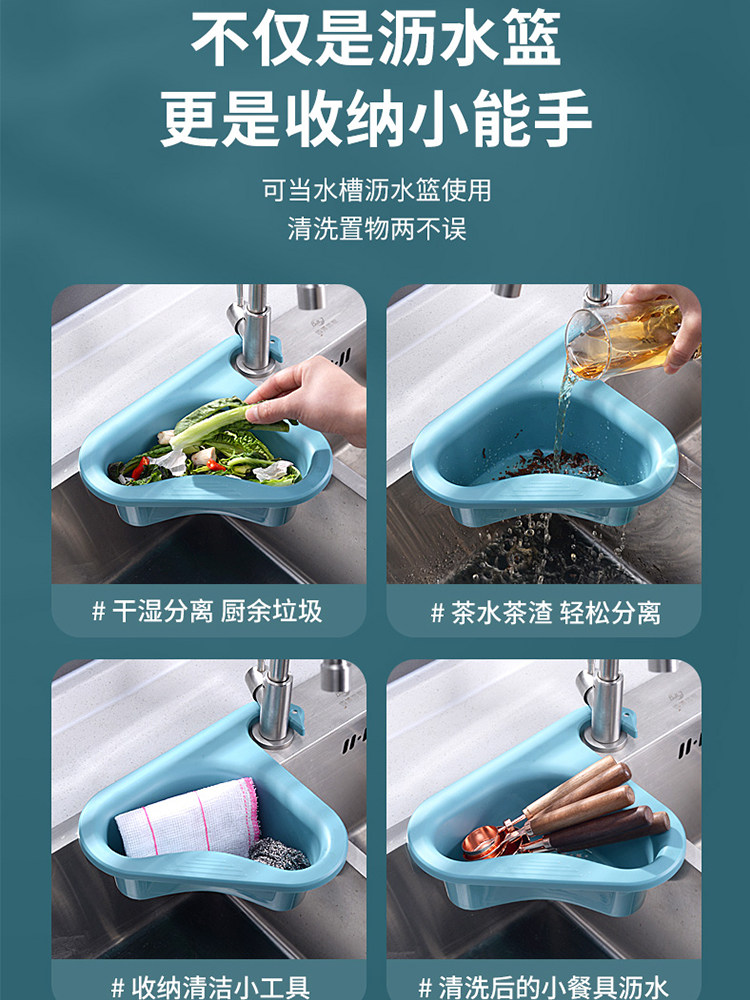 不仅是沥水篮
更是收纳小能手

可当水槽沥水篮使用
清洗置物两不误

# 干湿分离 厨余垃圾

# 茶水茶渣 轻松分离

# 收纳清洁小工具

# 清洗后的小餐具沥水