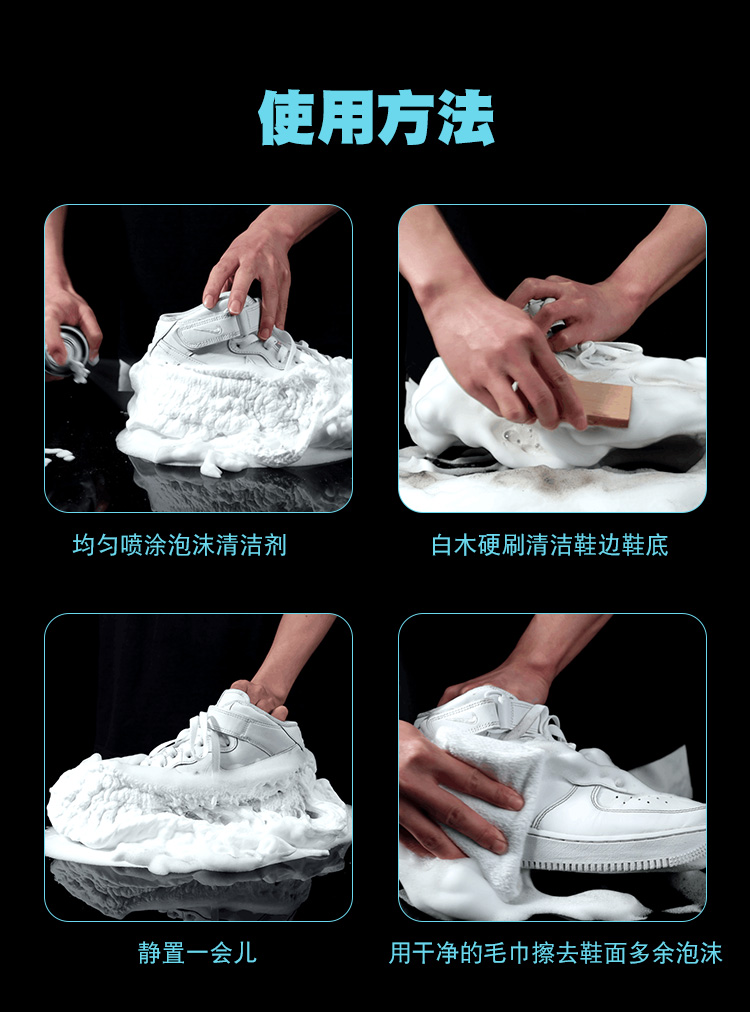 使用方法

均匀喷涂泡沫清洁剂

白木硬刷清洁鞋边鞋底

静置一会儿

用干净的毛巾擦去鞋面多余泡沫