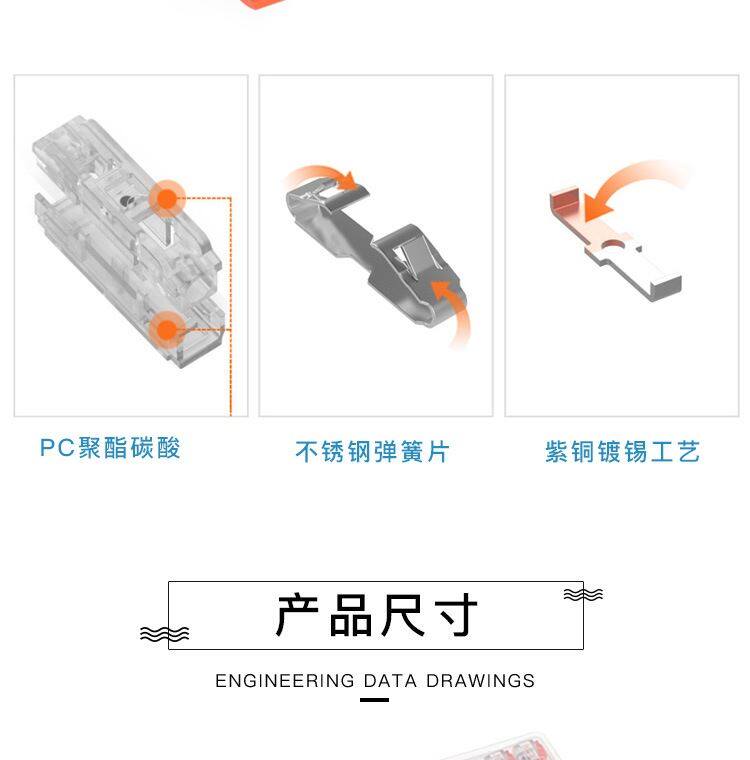 PC聚酯碳酸

不锈钢弹簧片

紫铜镀锡工艺

产品尺寸

ENGINEERING DATA DRAWINGS