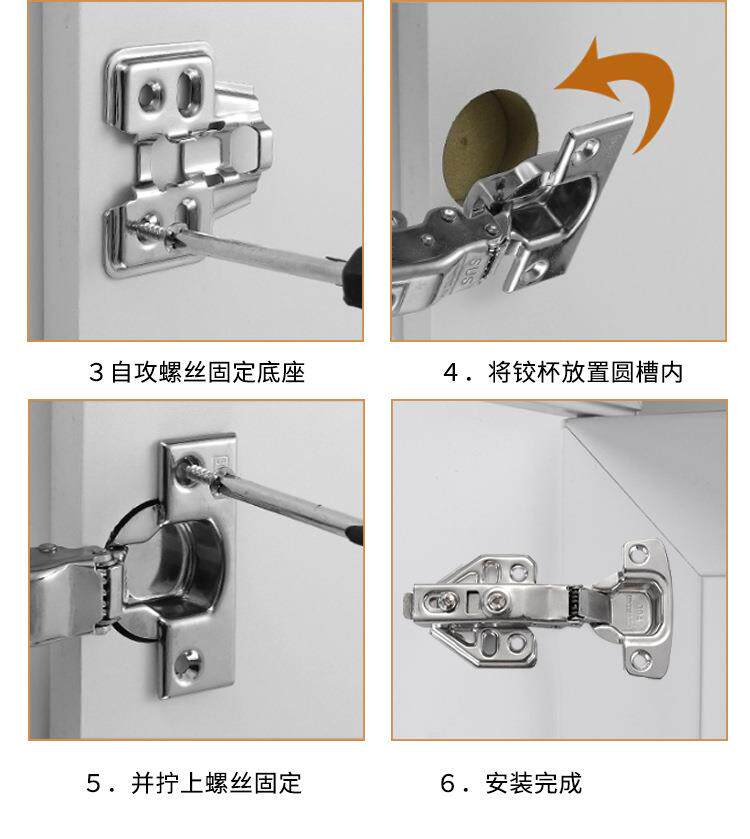 3 自攻螺丝固定底座

4．将铰杯放置圆槽内

5．并拧上螺丝固定

6．安装完成