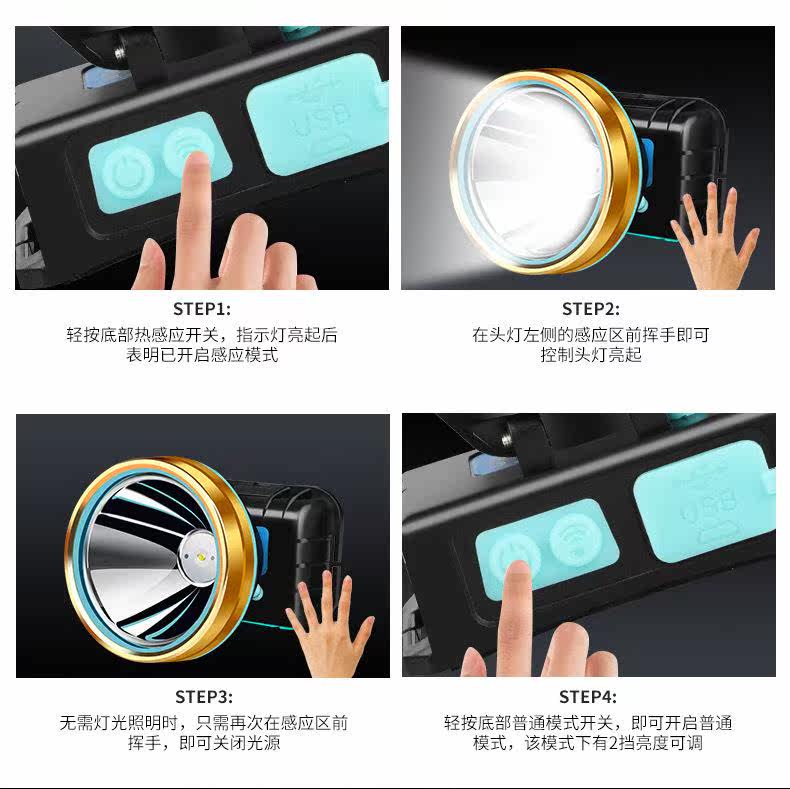 USB

STEP1:
轻按底部热感应开关，指示灯亮起后表明已开启感应模式

STEP2:
在头灯左侧的感应区前挥手即可控制头灯亮起

STEP3:
无需灯光照明时，只需再次在感应区前挥手，即可关闭光源

USB

STEP4:
轻按底部普通模式开关，即可开启普通模式，该模式下有2挡亮度可调