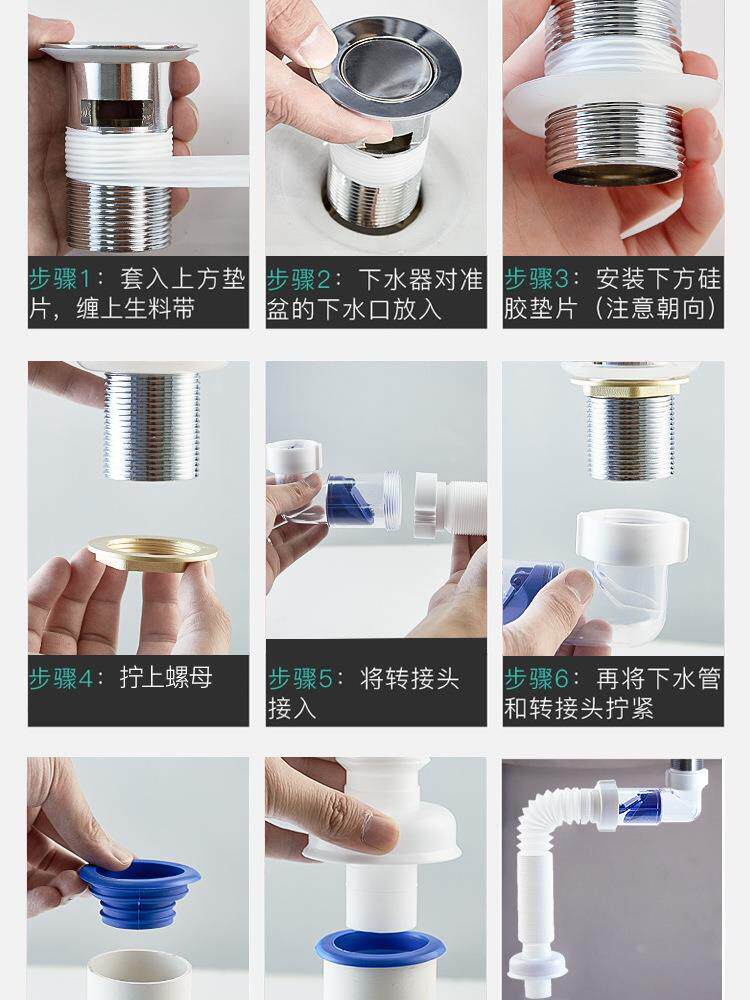 步骤1：套入上方垫片，缠上生料带

步骤2：下水器对准盆的下水口放入

步骤3：安装下方硅胶垫片（注意朝向）

步骤4：拧上螺母

步骤5：将转接头接入

步骤6：再将下水管和转接头拧紧