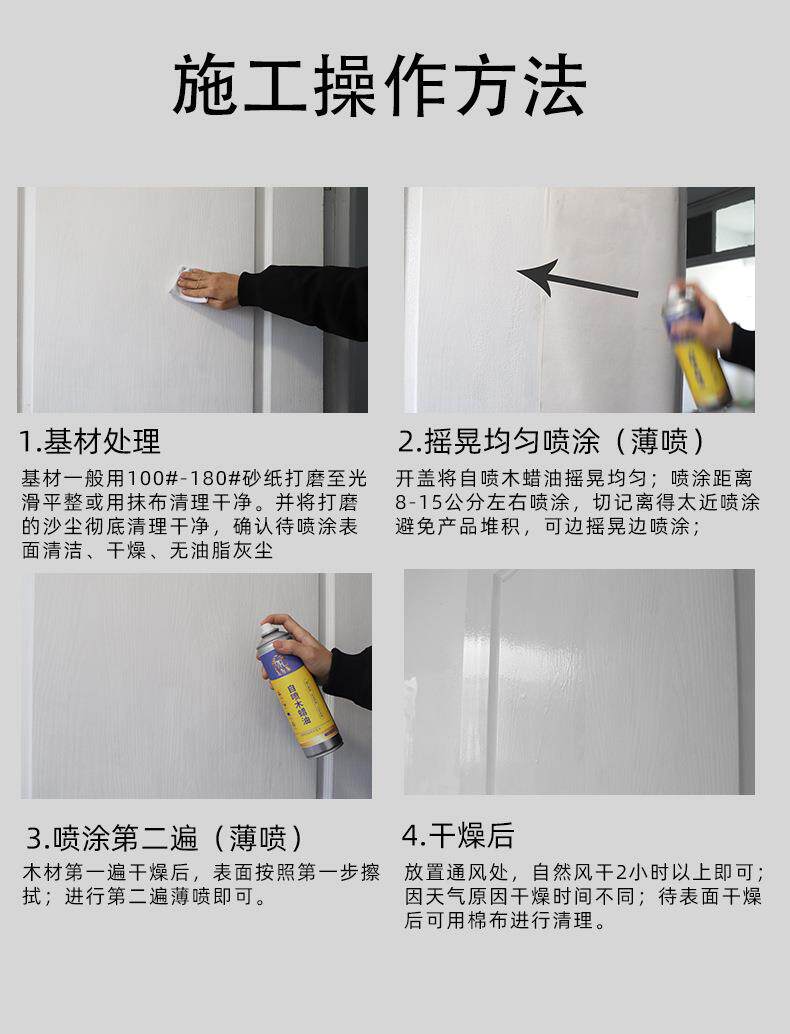 施工操作方法

1.基材处理

基材一般用100#-180#砂纸打磨至光滑平整或用抹布清理干净。并将打磨的沙尘彻底清理干净，确认待喷涂表面清洁、干燥、无油脂灰尘

2.摇晃均匀喷涂（薄喷）

开盖将自喷木蜡油摇晃均匀；喷涂距离8-15公分左右喷涂，切记离得太近喷涂避免产品堆积，可边摇晃边喷涂；

自喷木蜡油

3.喷涂第二遍（薄喷）

木材第一遍干燥后，表面按照第一步擦拭；进行第二遍薄喷即可。

4.干燥后

放置通风处，自然风干2小时以上即可；因天气原因干燥时间不同；待表面干燥后可用棉布进行清理。