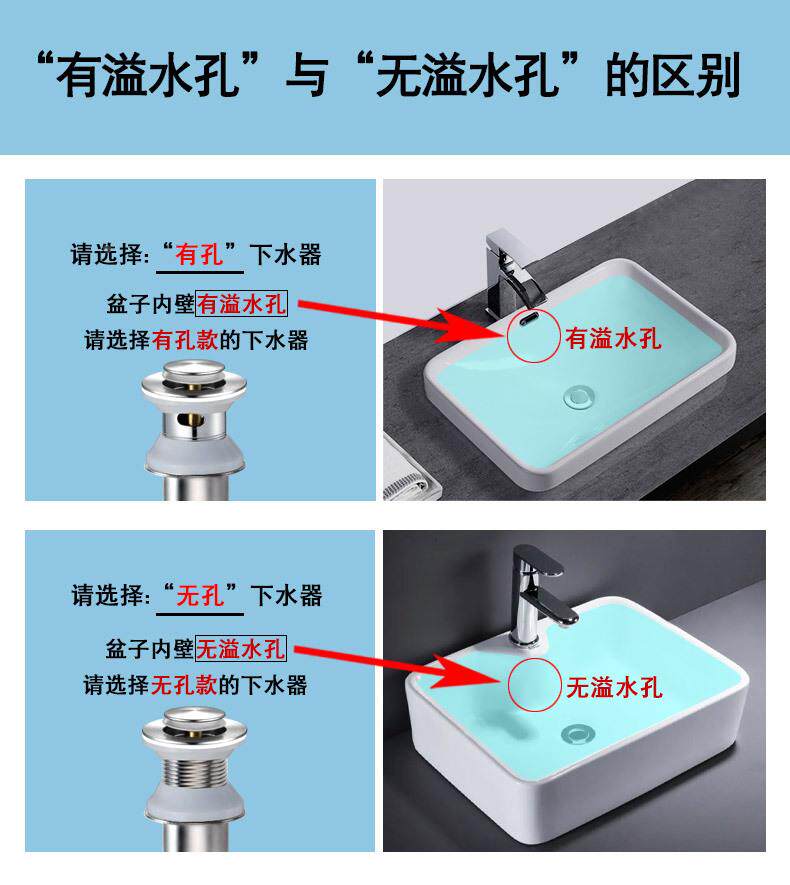 “有溢水孔”与“无溢水孔”的区别

请选择:“有孔”下水器

盆子内壁有溢水孔
请选择有孔款的下水器

有溢水孔

请选择:“无孔”下水器

盆子内壁无溢水孔
请选择无孔款的下水器

无溢水孔