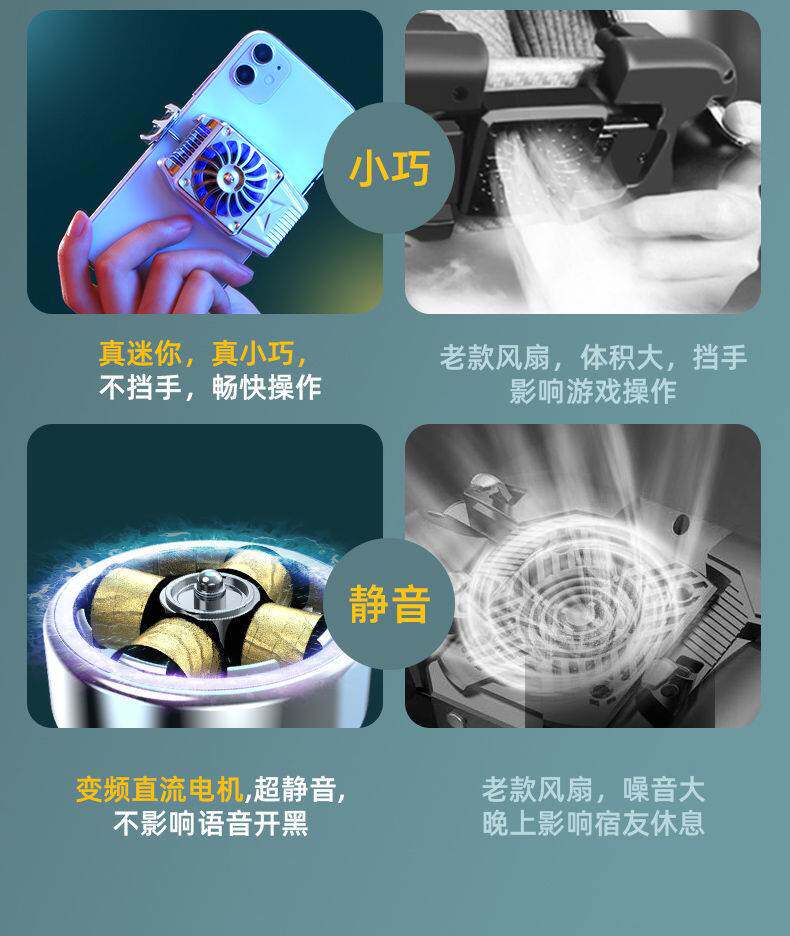 小巧

真迷你，真小巧，
不挡手，畅快操作

老款风扇，体积大，挡手
影响游戏操作

静音

变频直流电机,超静音,
不影响语音开黑

老款风扇，噪音大
晚上影响宿友休息