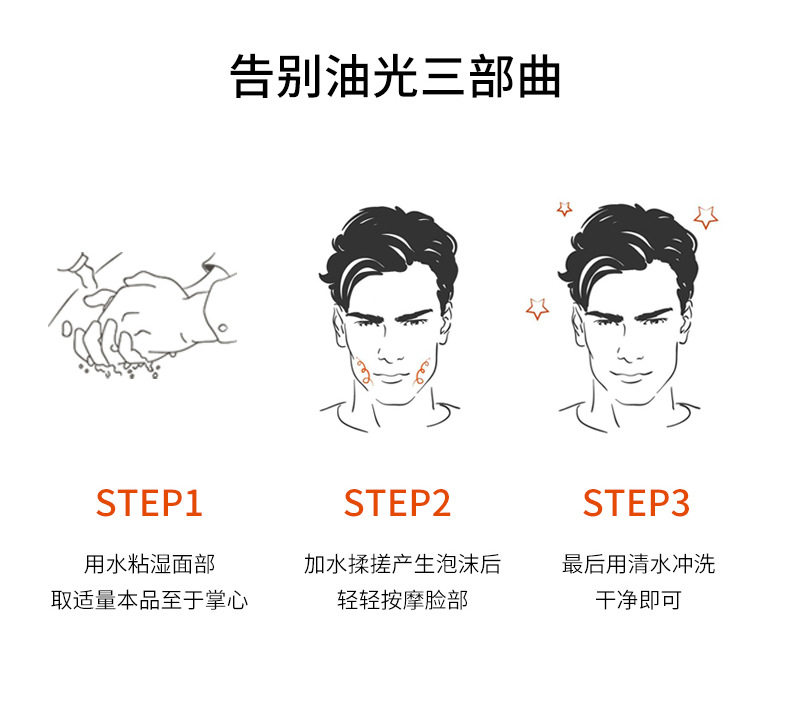 告别油光三部曲

STEP1

用水粘湿面部
取适量本品至于掌心

STEP2

加水揉搓产生泡沫后
轻轻按摩脸部

STEP3

最后用清水冲洗
干净即可