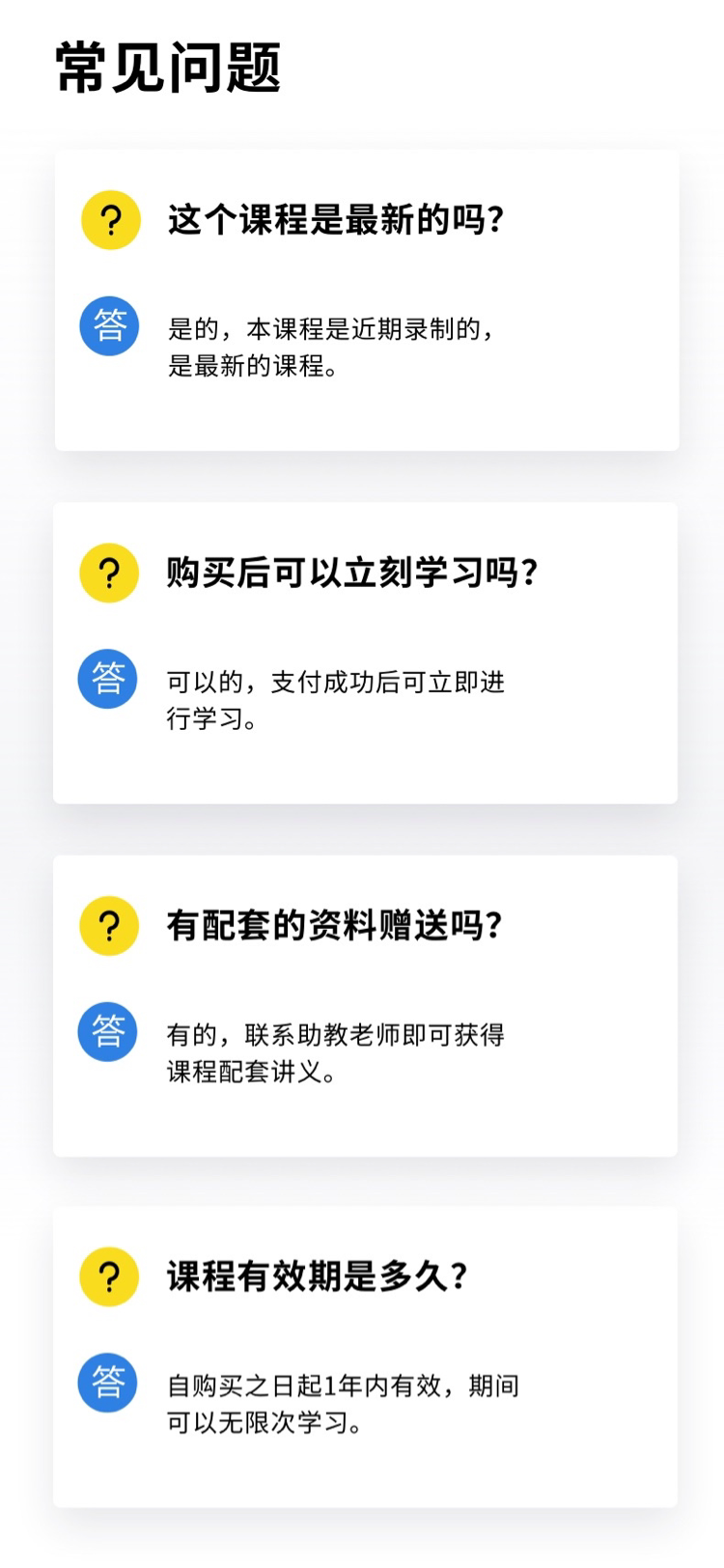 常见问题

?

这个课程是最新的吗?

答

是的，本课程是近期录制的，是最新的课程。

?

购买后可以立刻学习吗?

答

可以的，支付成功后可立即进行学习。

?

有配套的资料赠送吗?

答

有的，联系助教老师即可获得课程配套讲义。

?

课程有效期是多久?

答

自购买之日起1年内有效，期间可以无限次学习。