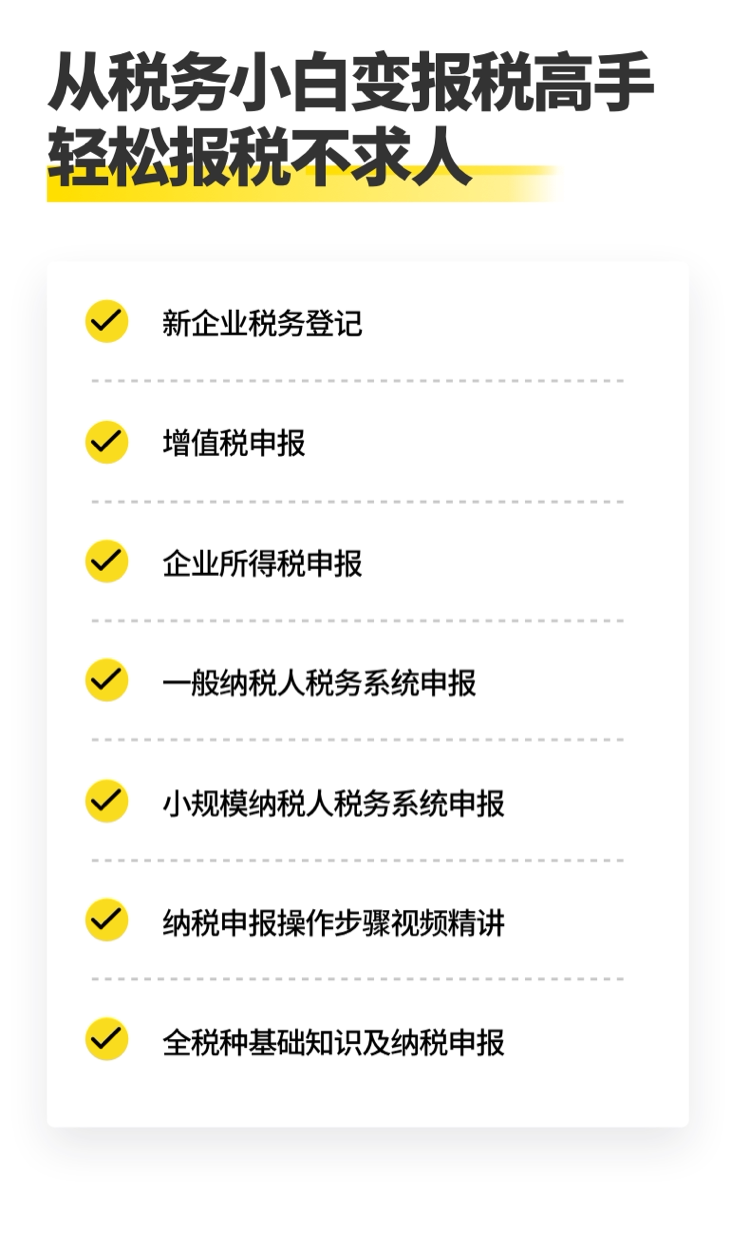 从税务小白变报税高手
轻松报税不求人

✓ 新企业税务登记

✓ 增值税申报

✓ 企业所得税申报

✓ 一般纳税人税务系统申报

✓ 小规模纳税人税务系统申报

✓ 纳税申报操作步骤视频精讲

✓ 全税种基础知识及纳税申报