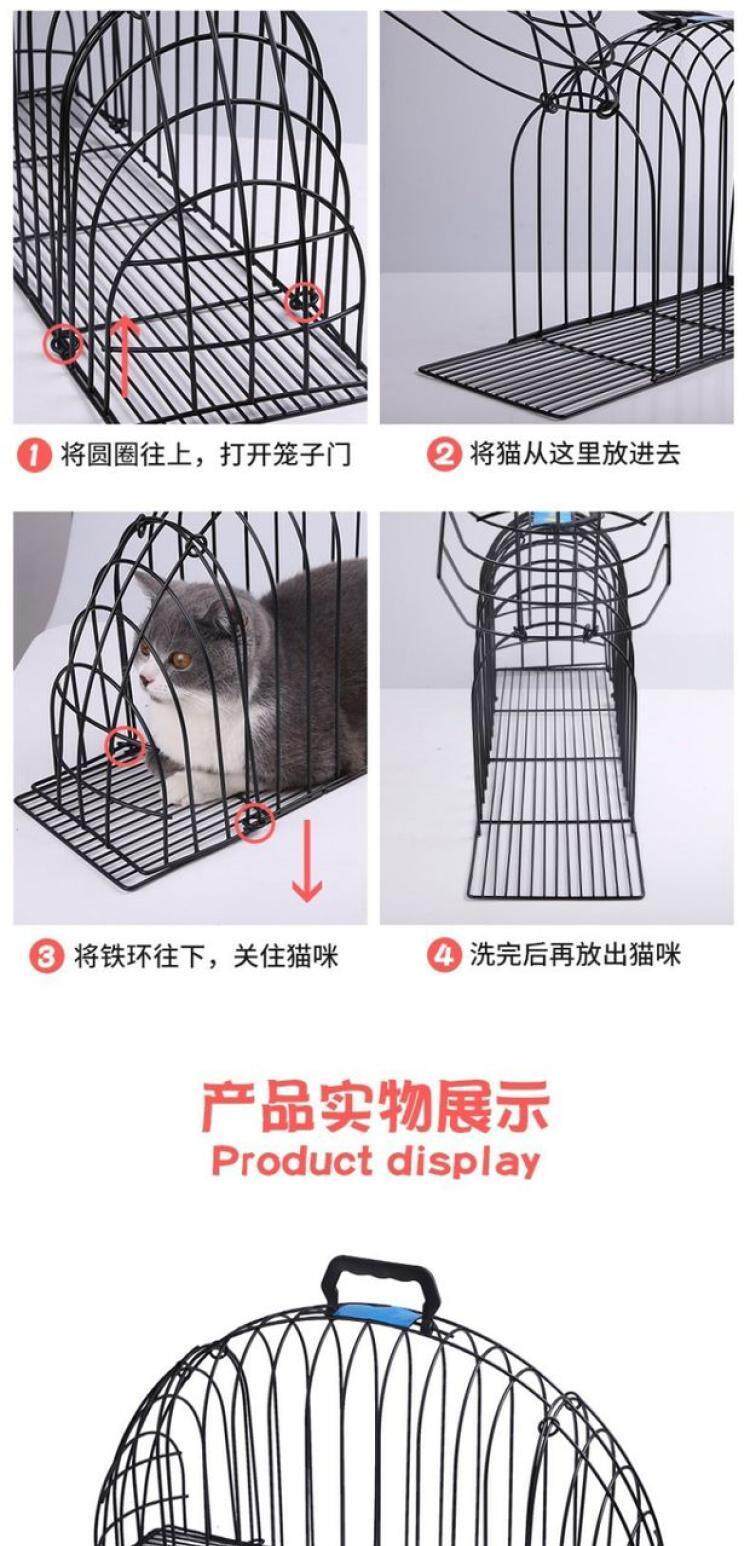 1 将圆圈往上，打开笼子门

2 将猫从这里放进去

3 将铁环往下，关住猫咪

4 洗完后再放出猫咪

产品实物展示
Product display