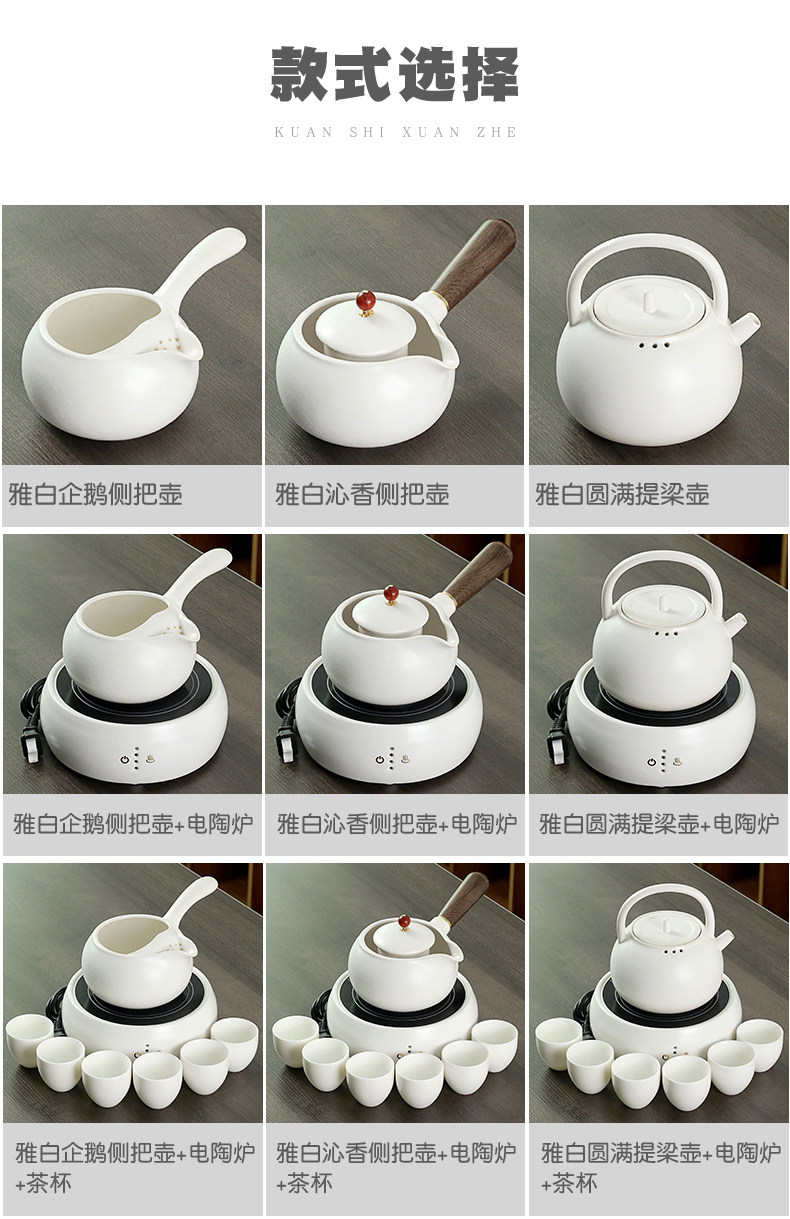 款式选择

KUAN SHI XUAN ZHE

雅白企鹅侧把壶

雅白沁香侧把壶

雅白圆满提梁壶

雅白企鹅侧把壶+电陶炉

雅白沁香侧把壶+电陶炉

雅白圆满提梁壶+电陶炉

雅白企鹅侧把壶+电陶炉+茶杯

雅白沁香侧把壶+电陶炉+茶杯

雅白圆满提梁壶+电陶炉+茶杯