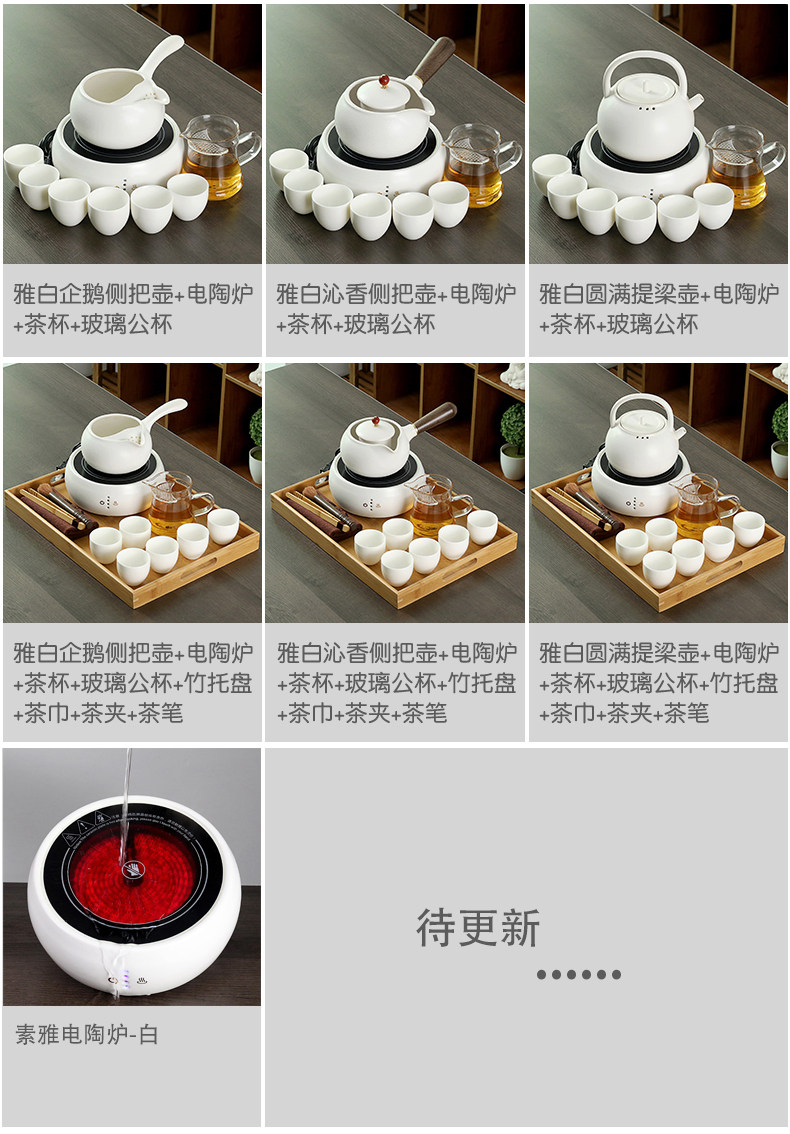 雅白企鹅侧把壶+电陶炉+茶杯+玻璃公杯

雅白沁香侧把壶+电陶炉+茶杯+玻璃公杯

雅白圆满提梁壶+电陶炉+茶杯+玻璃公杯

雅白企鹅侧把壶+电陶炉+茶杯+玻璃公杯+竹托盘+茶巾+茶夹+茶笔

雅白沁香侧把壶+电陶炉+茶杯+玻璃公杯+竹托盘+茶巾+茶夹+茶笔

雅白圆满提梁壶+电陶炉+茶杯+玻璃公杯+竹托盘+茶巾+茶夹+茶笔

素雅电陶炉-白

待更新