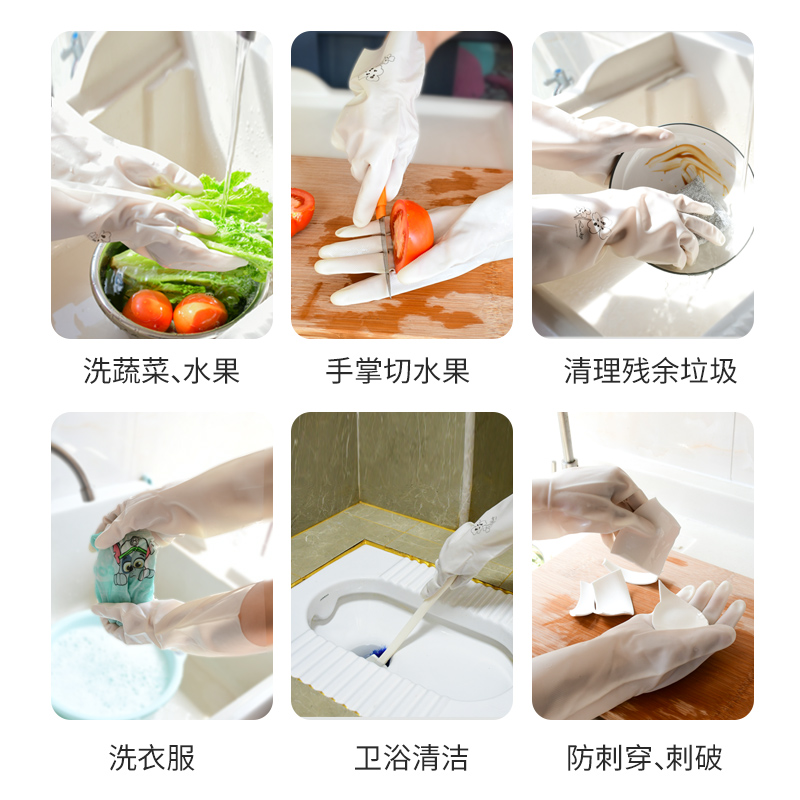 洗蔬菜、水果

手掌切水果

清理残余垃圾

洗衣服

卫浴清洁

防刺穿、刺破