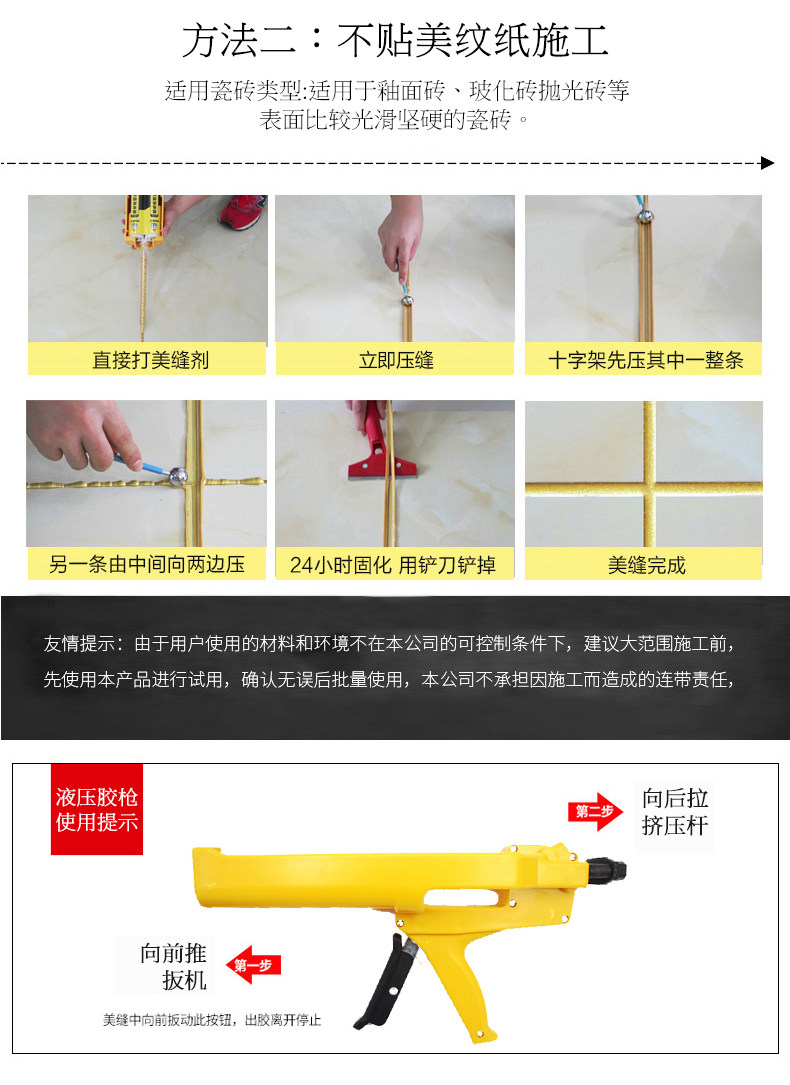 方法二：不贴美纹纸施工

适用瓷砖类型:适用于釉面砖、玻化砖抛光砖等表面比较光滑坚硬的瓷砖。

直接打美缝剂

立即压缝

十字架先压其中一整条

另一条由中间向两边压

24小时固化 用铲刀铲掉

美缝完成

友情提示：由于用户使用的材料和环境不在本公司的可控制条件下，建议大范围施工前，先使用本产品进行试用，确认无误后批量使用，本公司不承担因施工而造成的连带责任，

液压胶枪使用提示

第二步

向后拉挤压杆

向前推扳机

第一步

美缝中向前扳动此按钮，出胶离开停止