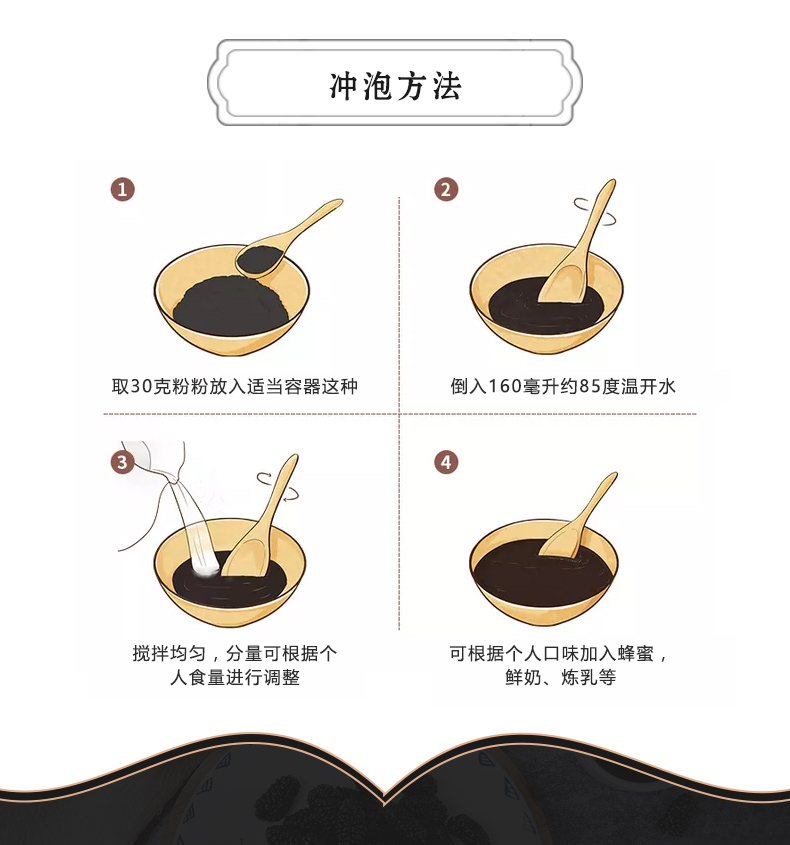 冲泡方法

1
取30克粉粉放入适当容器这种

2
倒入160毫升约85度温开水

3
搅拌均匀，分量可根据个人食量进行调整

4
可根据个人口味加入蜂蜜，鲜奶、炼乳等