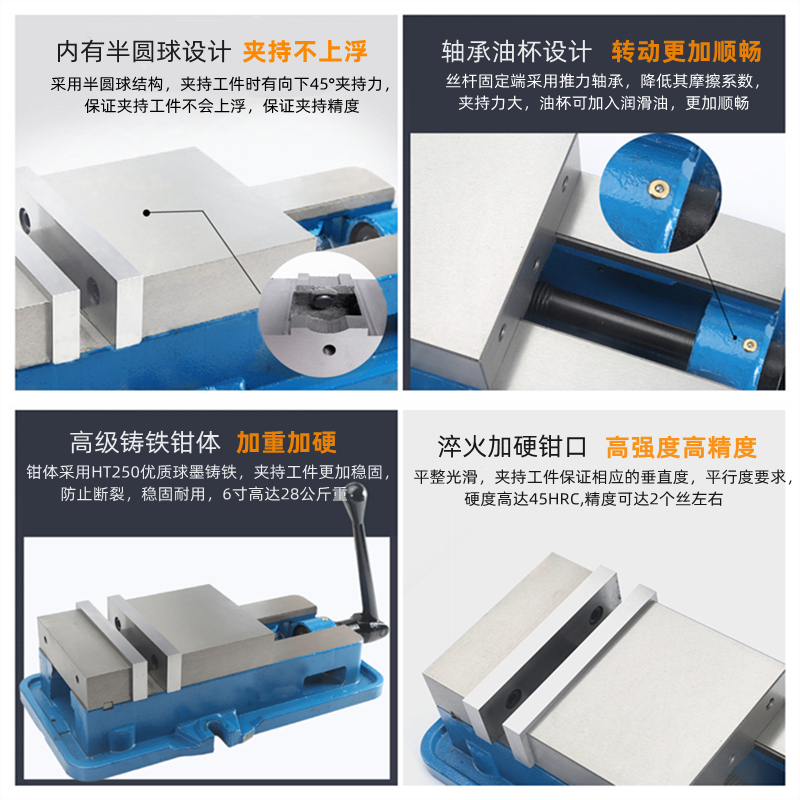 内有半圆球设计 夹持不上浮

采用半圆球结构，夹持工件时有向下45°夹持力，保证夹持工件不会上浮，保证夹持精度

轴承油杯设计 转动更加顺畅

丝杆固定端采用推力轴承，降低其摩擦系数，夹持力大，油杯可加入润滑油，更加顺畅

高级铸铁钳体 加重加硬

钳体采用HT250优质球墨铸铁，夹持工件更加稳固，防止断裂，稳固耐用，6寸高达28公斤重

淬火加硬钳口 高强度高精度

平整光滑，夹持工件保证相应的垂直度，平行度要求，硬度高达45HRC,精度可达2个丝左右