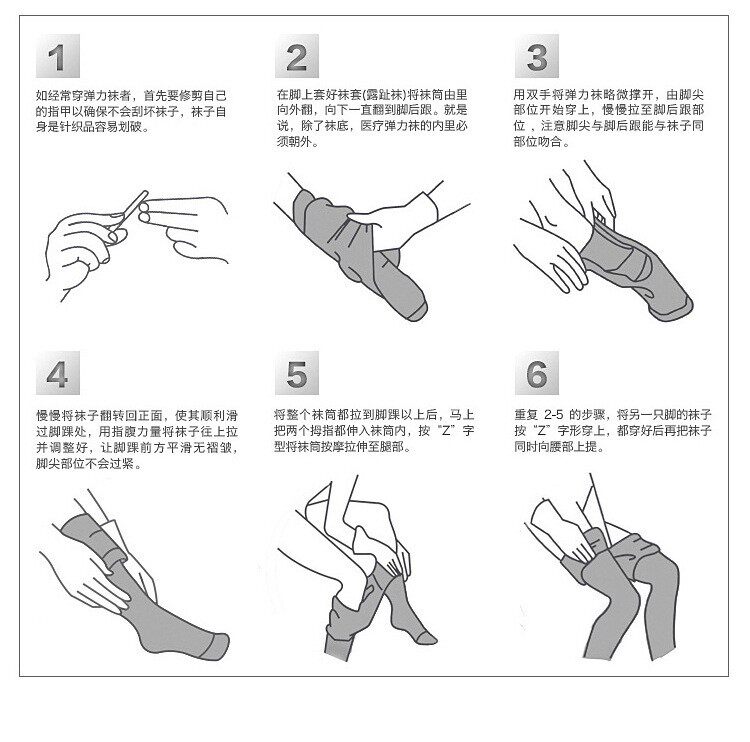 1

如经常穿弹力袜者，首先要修剪自己的指甲以确保不会刮坏袜子，袜子自身是针织品容易划破。

2

在脚上套好袜套(露趾袜)将袜筒由里向外翻，向下一直翻到脚后跟。就是说，除了袜底，医疗弹力袜的内里必须朝外。

3

用双手将弹力袜略微撑开，由脚尖部位开始穿上，慢慢拉至脚后跟部位，注意脚尖与脚后跟能与袜子同部位吻合。

4

慢慢将袜子翻转回正面，使其顺利滑过脚踝处，用指腹力量将袜子往上拉并调整好，让脚踝前方平滑无褶皱，脚尖部位不会过紧。

5

将整个袜筒都拉到脚踝以上后，马上把两个拇指都伸入袜筒内，按“Z”字型将袜筒按摩拉伸至腿部。

6

重复 2-5 的步骤，将另一只脚的袜子按“Z”字形穿上，都穿好后再把袜子同时向腰部上提。