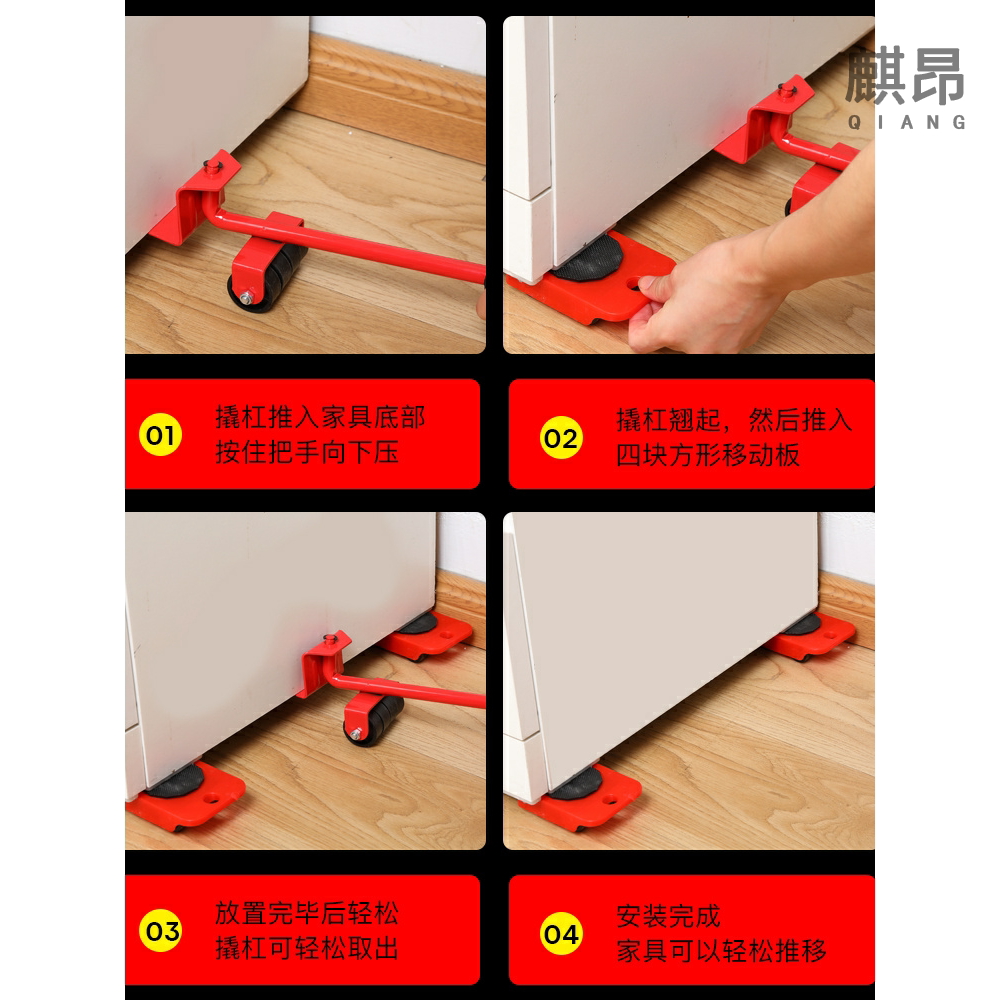 麒昂
QIANG

01 撬杠推入家具底部
按住把手向下压

02 撬杠翘起，然后推入
四块方形移动板

03 放置完毕后轻松
撬杠可轻松取出

04 安装完成
家具可以轻松推移