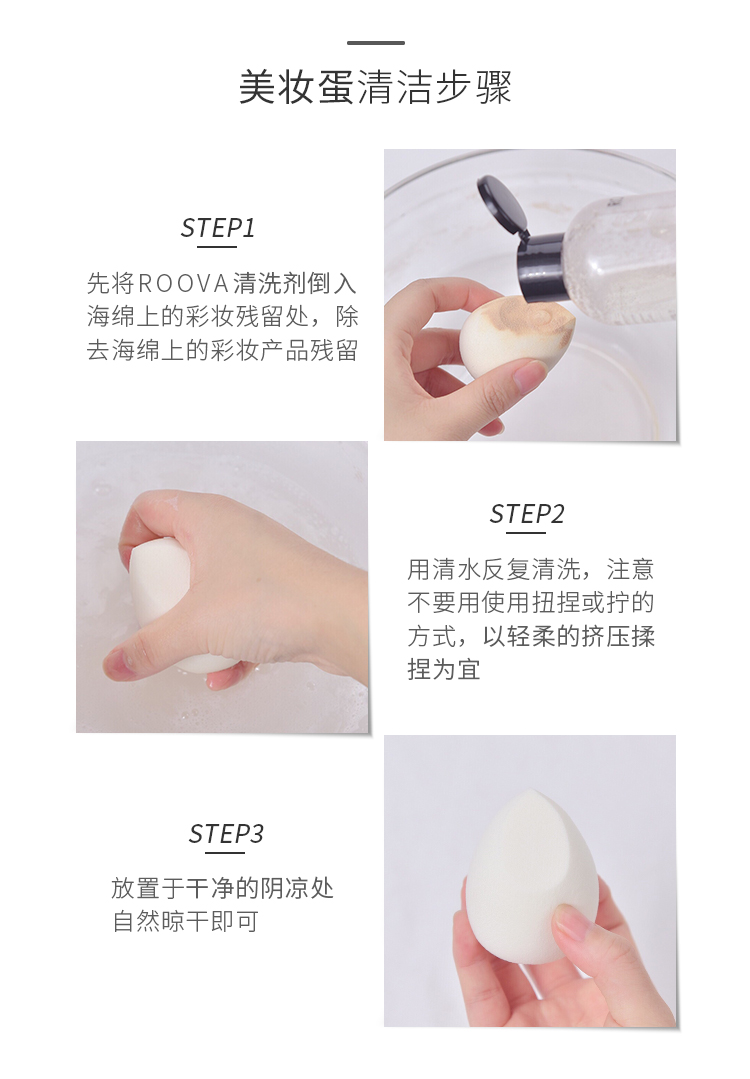 美妆蛋清洁步骤

STEP1

先将ROOVA清洗剂倒入海绵上的彩妆残留处，除去海绵上的彩妆产品残留

STEP2

用清水反复清洗，注意不要用使用扭捏或拧的方式，以轻柔的挤压揉捏为宜

STEP3

放置于干净的阴凉处自然晾干即可