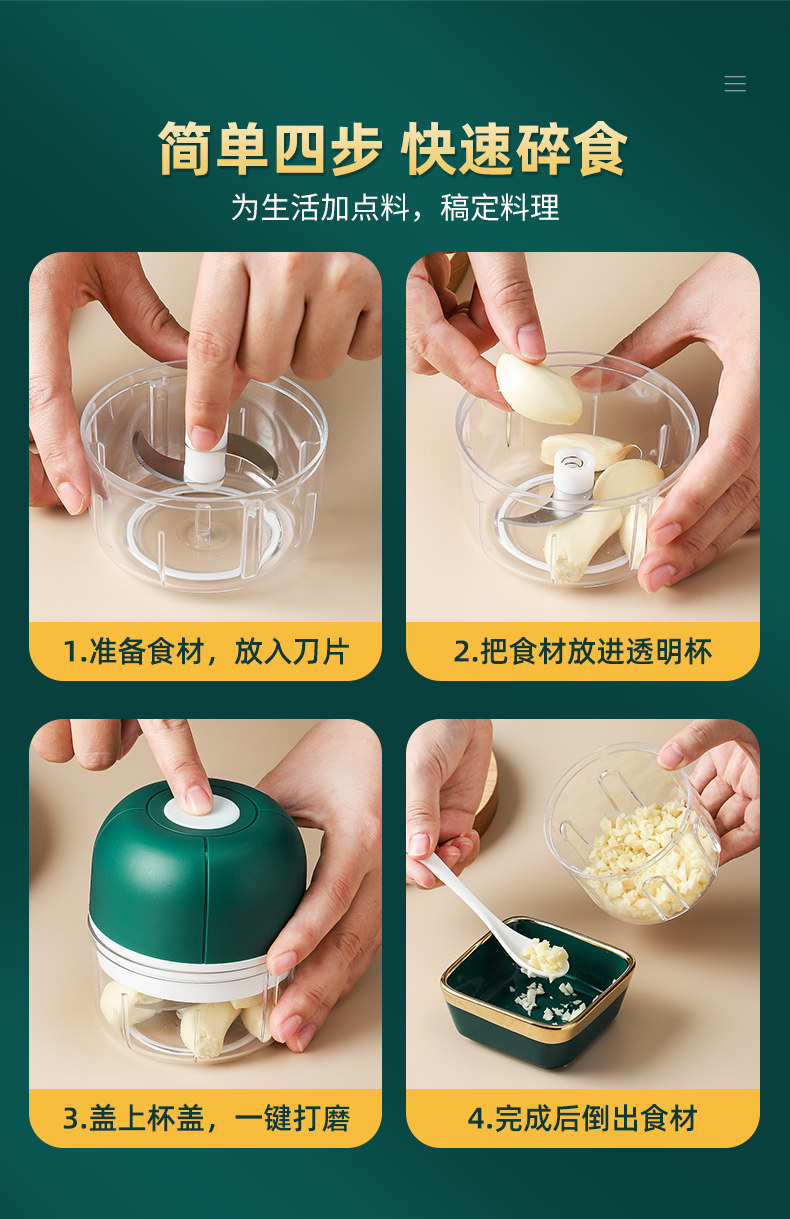 简单四步 快速碎食

为生活加点料，稿定料理

1.准备食材，放入刀片

2.把食材放进透明杯

3.盖上杯盖，一键打磨

4.完成后倒出食材