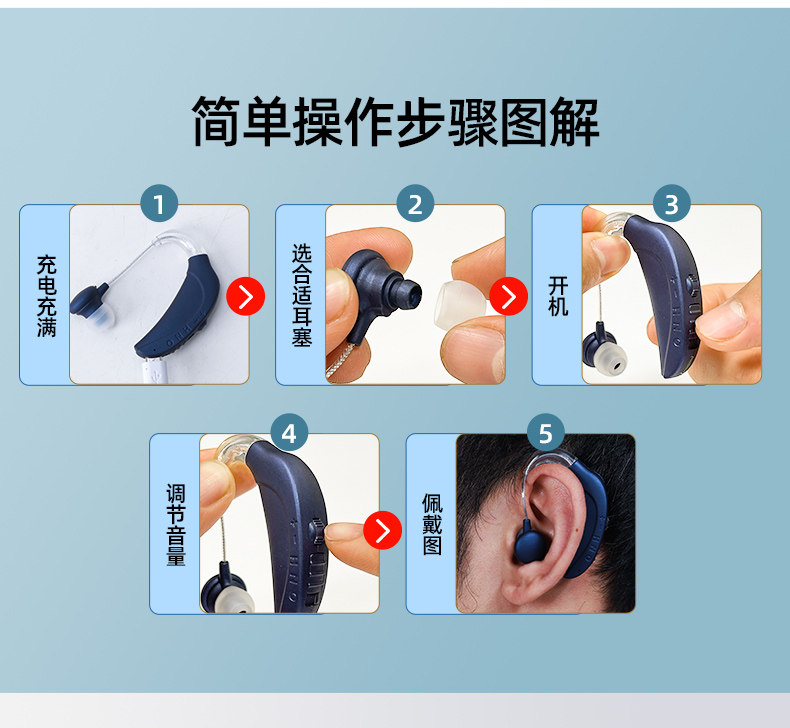 简单操作步骤图解

1
充电充满

2
选合适耳塞

3
开机

4
调节音量

5
佩戴图