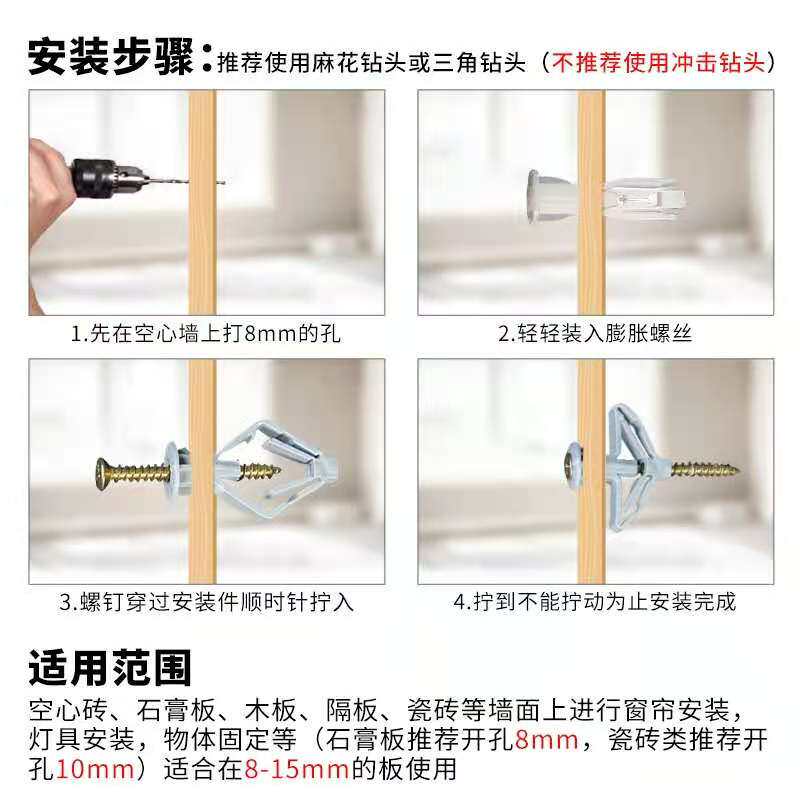 安装步骤：推荐使用麻花钻头或三角钻头（不推荐使用冲击钻头）

1.先在空心墙上打8mm的孔

2.轻轻装入膨胀螺丝

3.螺钉穿过安装件顺时针拧入

4.拧到不能拧动为止安装完成

适用范围

空心砖、石膏板、木板、隔板、瓷砖等墙面上进行窗帘安装，灯具安装，物体固定等（石膏板推荐开孔8mm，瓷砖类推荐开孔10mm）适合在8-15mm的板使用