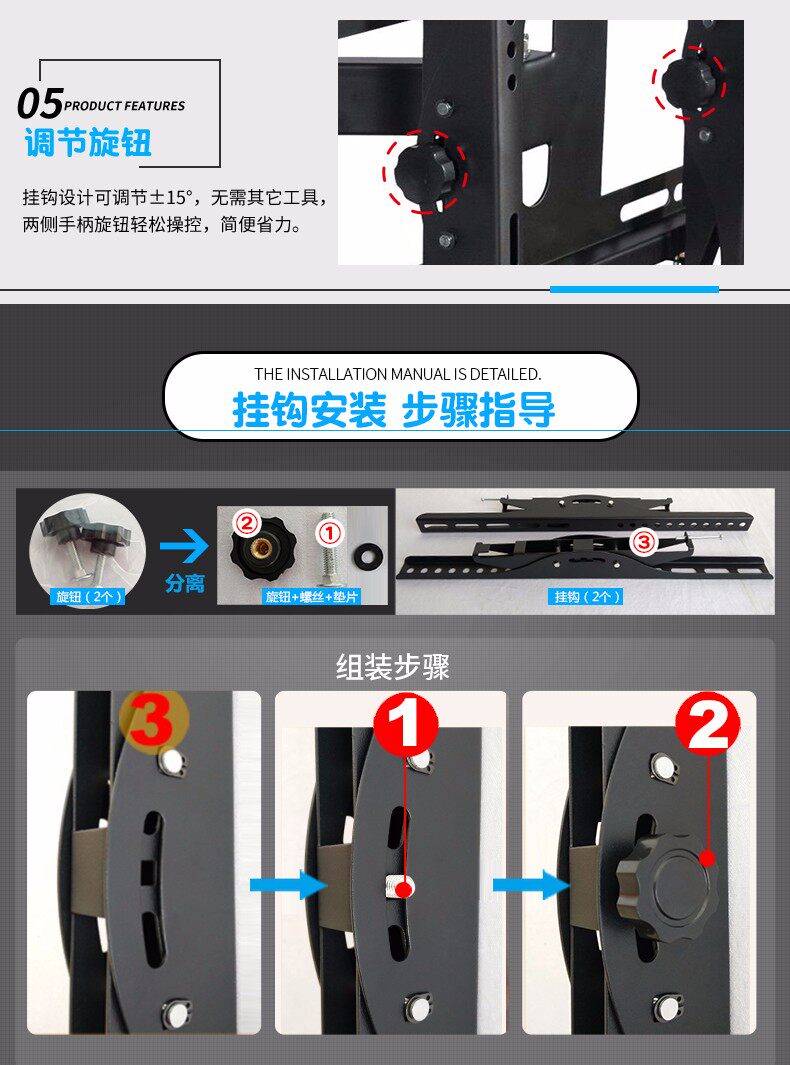 05 PRODUCT FEATURES
调节旋钮

挂钩设计可调节±15°，无需其它工具，两侧手柄旋钮轻松操控，简便省力。

THE INSTALLATION MANUAL IS DETAILED.
挂钩安装 步骤指导

旋钮（2个）
分离
②
①
旋钮+螺丝+垫片
③
挂钩（2个）

组装步骤
3
1
2