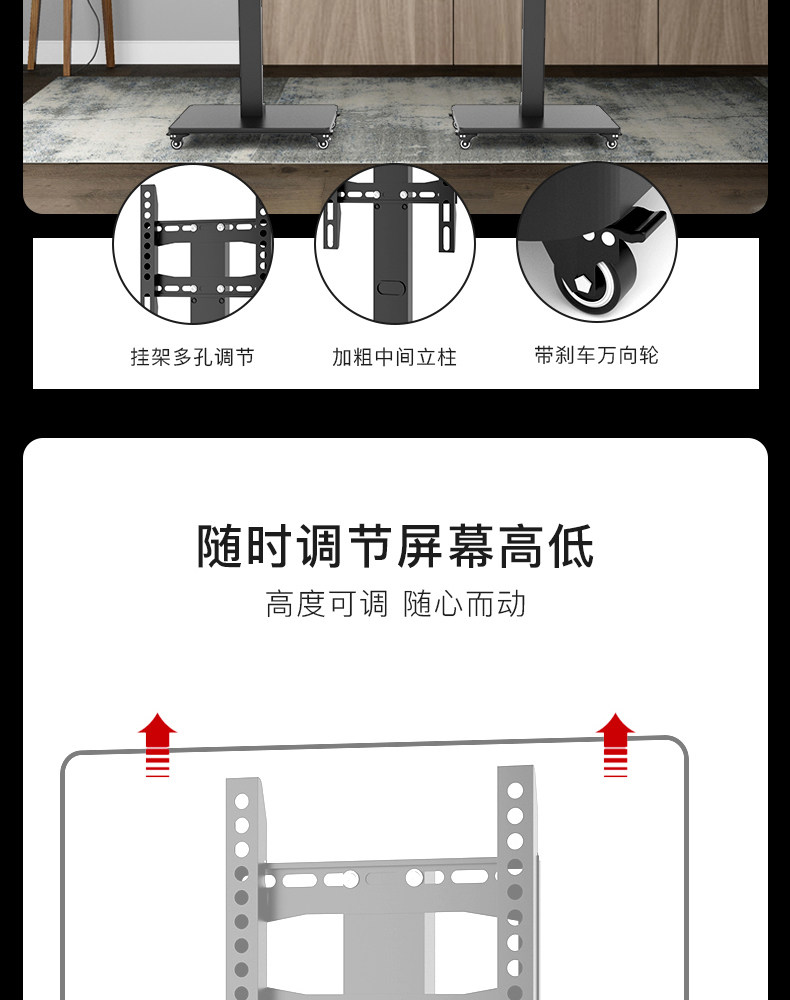 挂架多孔调节

加粗中间立柱

带刹车万向轮

随时调节屏幕高低

高度可调 随心而动