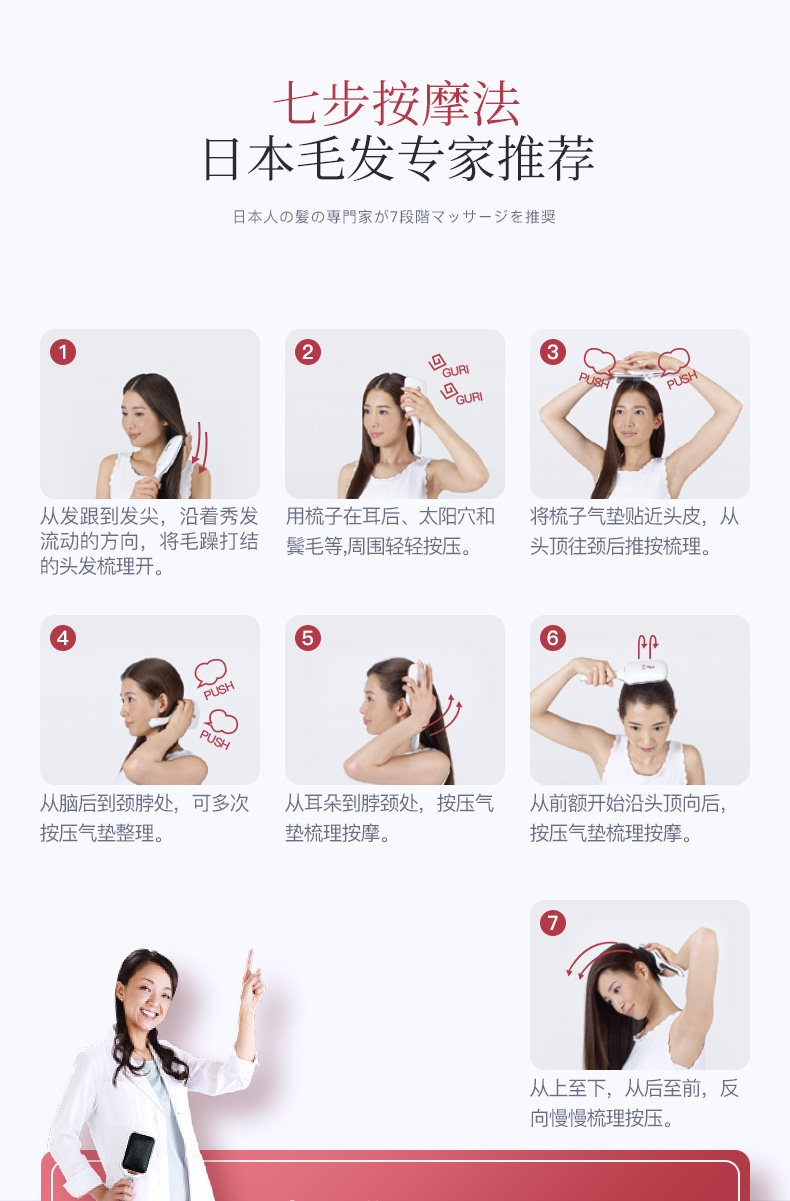 七步按摩法
日本毛发专家推荐

日本人の髪の専門家が7段階マッサージを推奨

1
从发跟到发尖，沿着秀发流动的方向，将毛躁打结的头发梳理开。

2
GURI
GURI
用梳子在耳后、太阳穴和鬓毛等,周围轻轻按压。

3
PUSH
PUSH
将梳子气垫贴近头皮，从头顶往颈后推按梳理。

4
PUSH
PUSH
从脑后到颈脖处，可多次按压气垫整理。

5
从耳朵到脖颈处，按压气垫梳理按摩。

6
从前额开始沿头顶向后,按压气垫梳理按摩。

7
从上至下，从后至前，反向慢慢梳理按压。