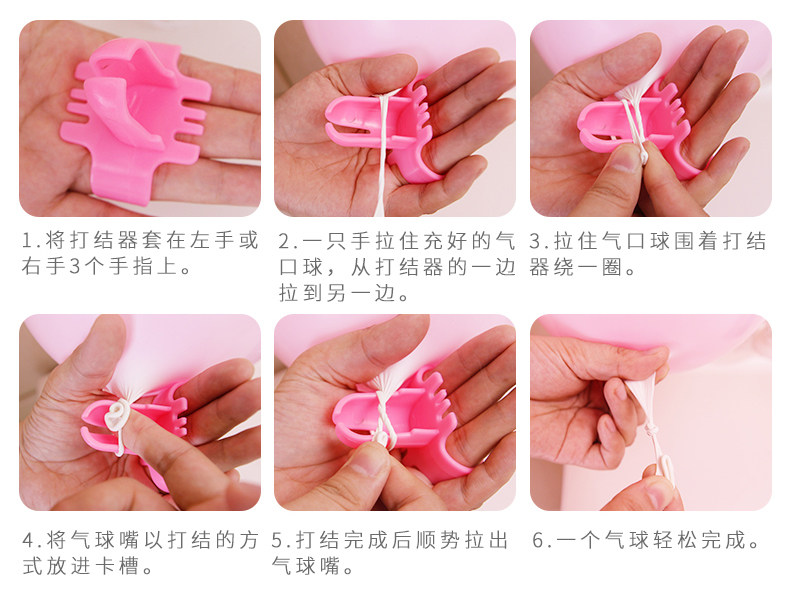 1.将打结器套在左手或右手3个手指上。

2.一只手拉住充好的气口球，从打结器的一边拉到另一边。

3.拉住气口球围着打结器绕一圈。

4.将气球嘴以打结的方式放进卡槽。

5.打结完成后顺势拉出气球嘴。

6.一个气球轻松完成。