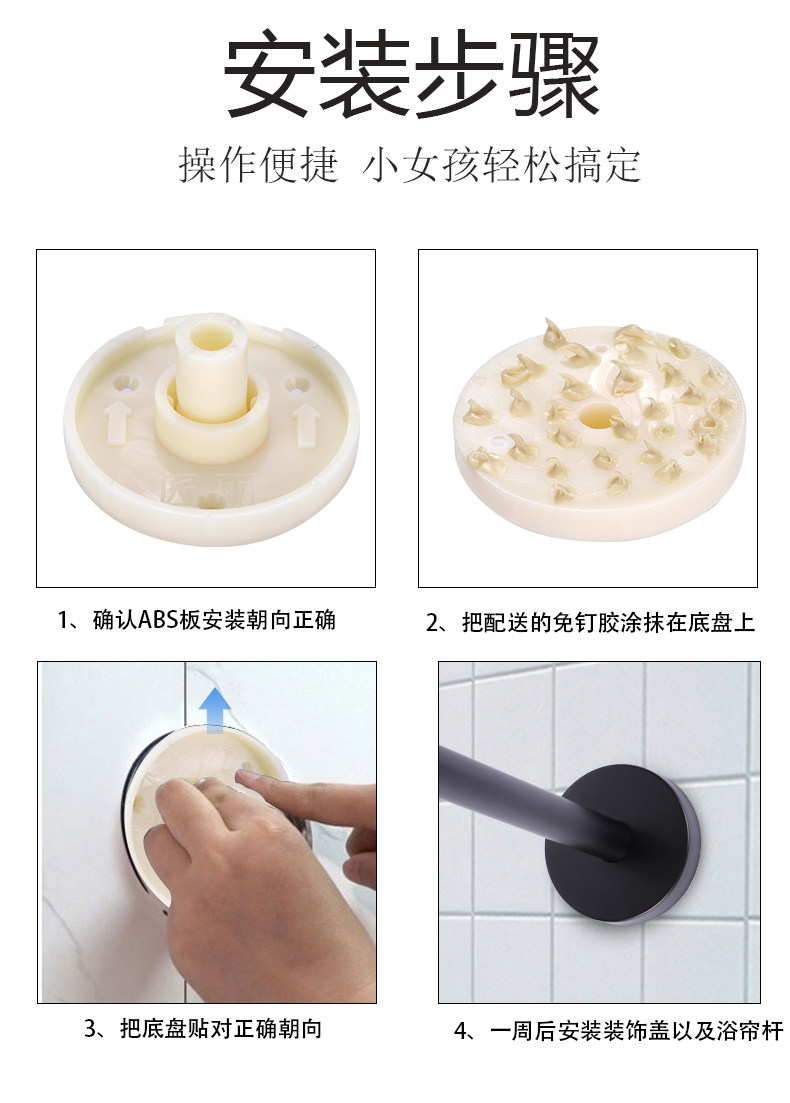 安装步骤

操作便捷 小女孩轻松搞定

1、确认ABS板安装朝向正确

2、把配送的免钉胶涂抹在底盘上

3、把底盘贴对正确朝向

4、一周后安装装饰盖以及浴帘杆