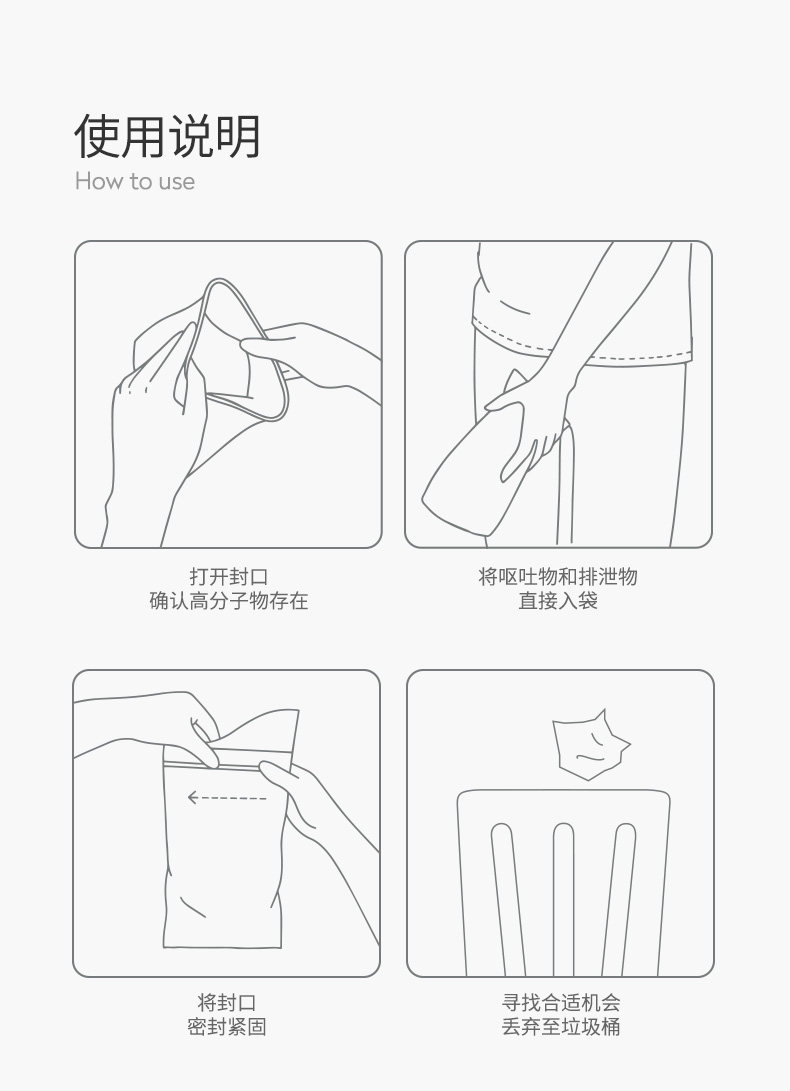 使用说明
How to use

打开封口
确认高分子物存在

将呕吐物和排泄物
直接入袋

将封口
密封紧固

寻找合适机会
丢弃至垃圾桶