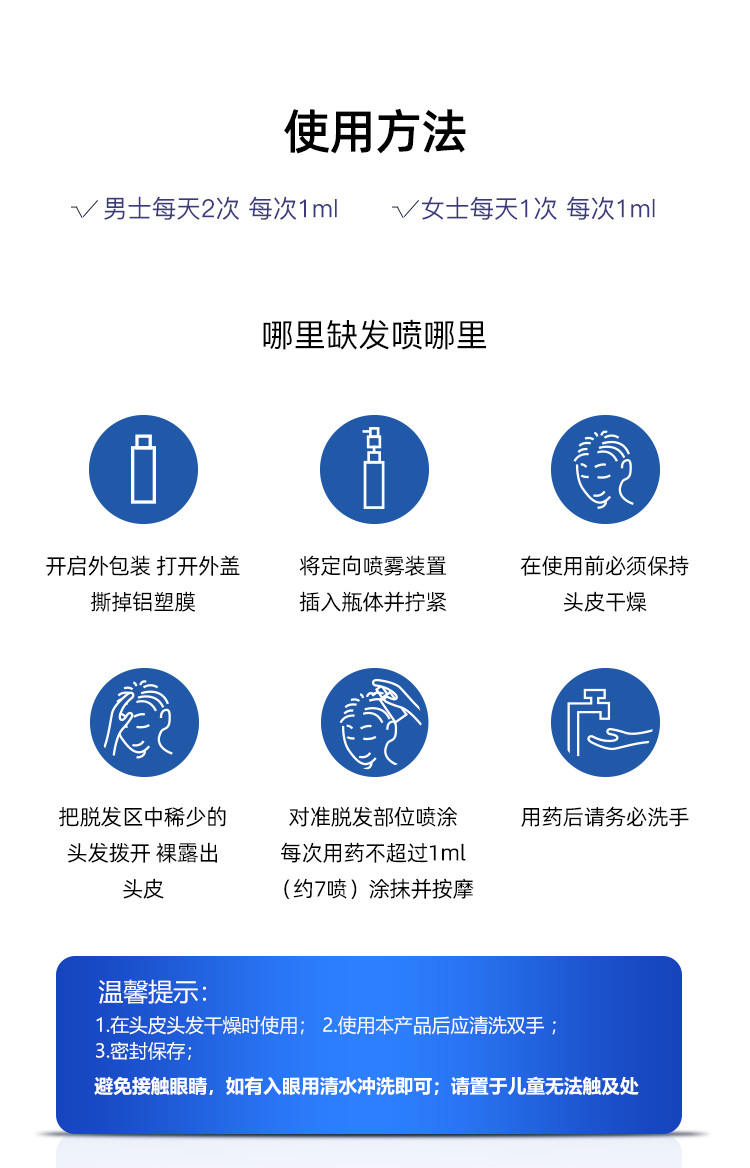 使用方法

√ 男士每天2次 每次1ml

√ 女士每天1次 每次1ml

哪里缺发喷哪里

开启外包装 打开外盖
撕掉铝塑膜

将定向喷雾装置
插入瓶体并拧紧

在使用前必须保持
头皮干燥

把脱发区中稀少的
头发拨开 裸露出
头皮

对准脱发部位喷涂
每次用药不超过1ml
（约7喷）涂抹并按摩

用药后请务必洗手

温馨提示：
1.在头皮头发干燥时使用； 2.使用本产品后应清洗双手；
3.密封保存；
避免接触眼睛，如有入眼用清水冲洗即可；请置于儿童无法触及处