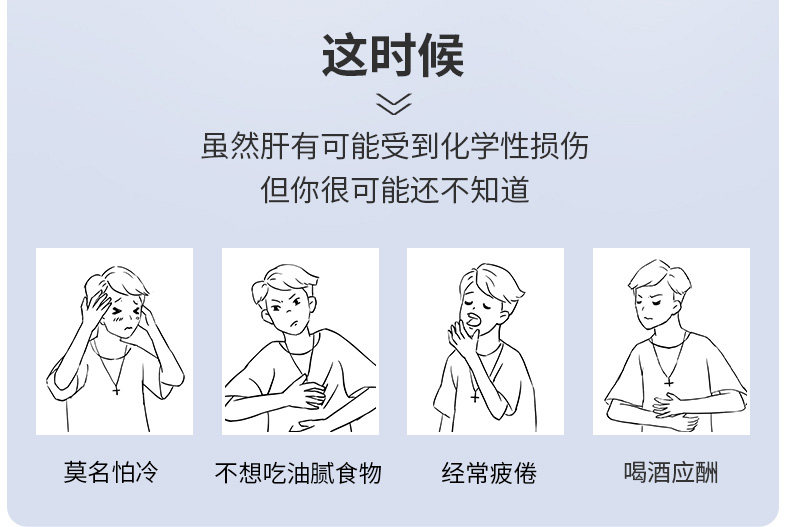 这时候

虽然肝有可能受到化学性损伤
但你很可能还不知道

莫名怕冷

不想吃油腻食物

经常疲倦

喝酒应酬