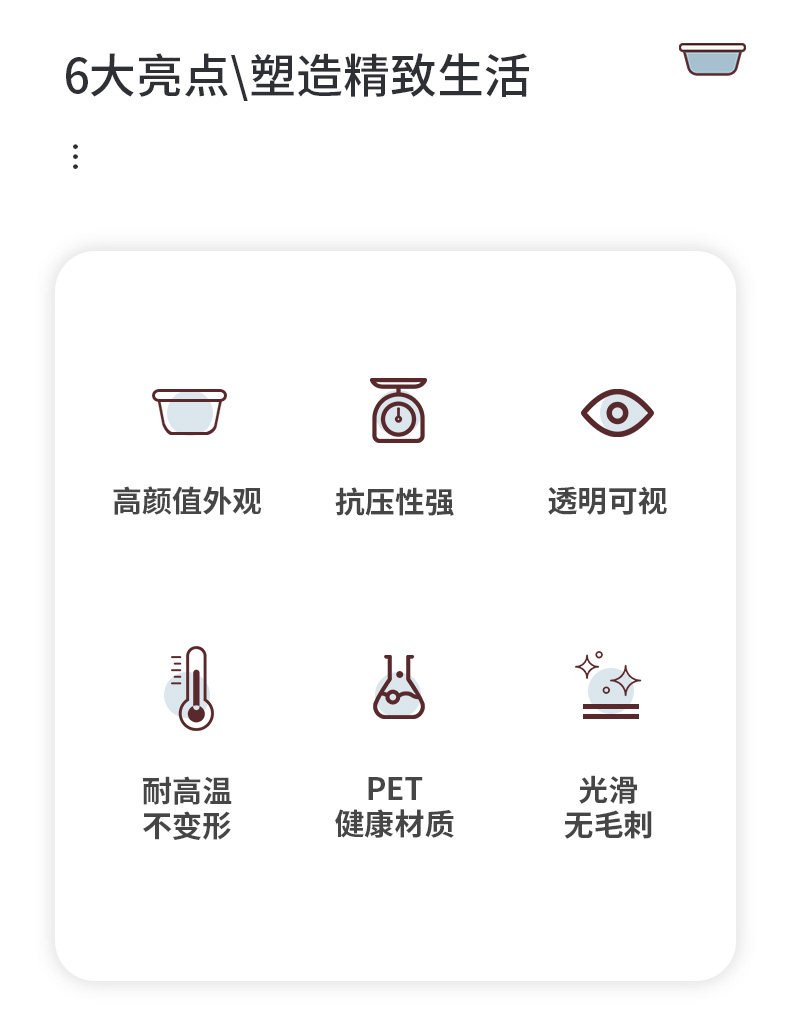 6大亮点\塑造精致生活

高颜值外观

抗压性强

透明可视

耐高温
不变形

PET
健康材质

光滑
无毛刺