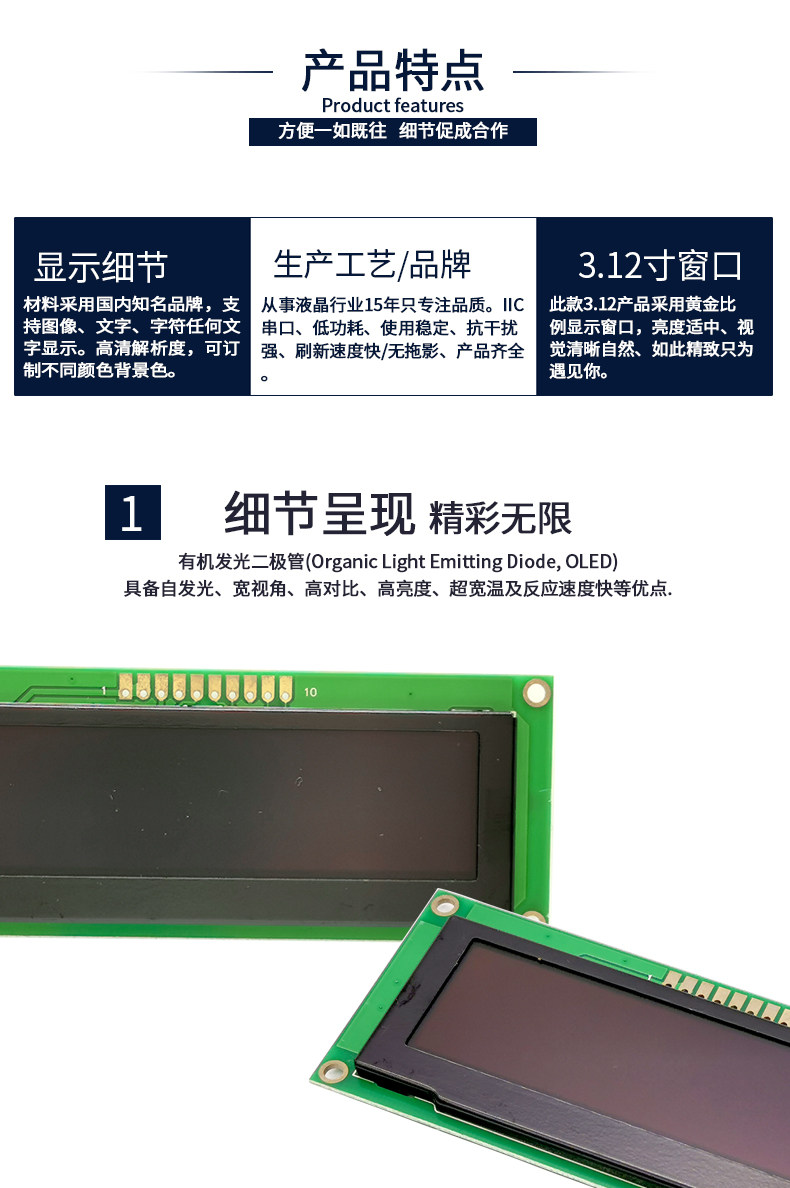 产品特点
Product features
方便一如既往 细节促成合作

显示细节
材料采用国内知名品牌，支持图像、文字、字符任何文字显示。高清解析度，可订制不同颜色背景色。

生产工艺/品牌
从事液晶行业15年只专注品质。IIC串口、低功耗、使用稳定、抗干扰强、刷新速度快/无拖影、产品齐全。

3.12寸窗口
此款3.12产品采用黄金比例显示窗口，亮度适中、视觉清晰自然、如此精致只为遇见你。

1 细节呈现 精彩无限
有机发光二极管(Organic Light Emitting Diode, OLED)
具备自发光、宽视角、高对比、高亮度、超宽温及反应速度快等优点.

1 10