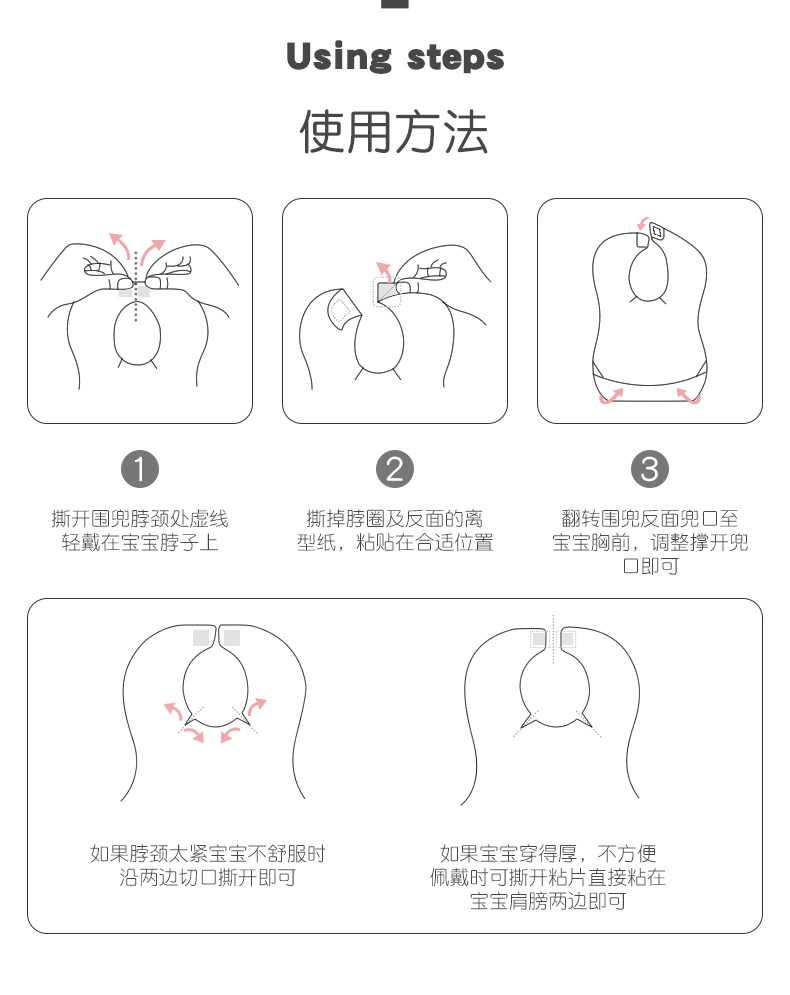 Using steps

使用方法

1

撕开围兜脖颈处虚线轻戴在宝宝脖子上

2

撕掉脖圈及反面的离型纸，粘贴在合适位置

3

翻转围兜反面兜口至宝宝胸前，调整撑开兜口即可

如果脖颈太紧宝宝不舒服时沿两边切口撕开即可

如果宝宝穿得厚，不方便佩戴时可撕开粘片直接粘在宝宝肩膀两边即可