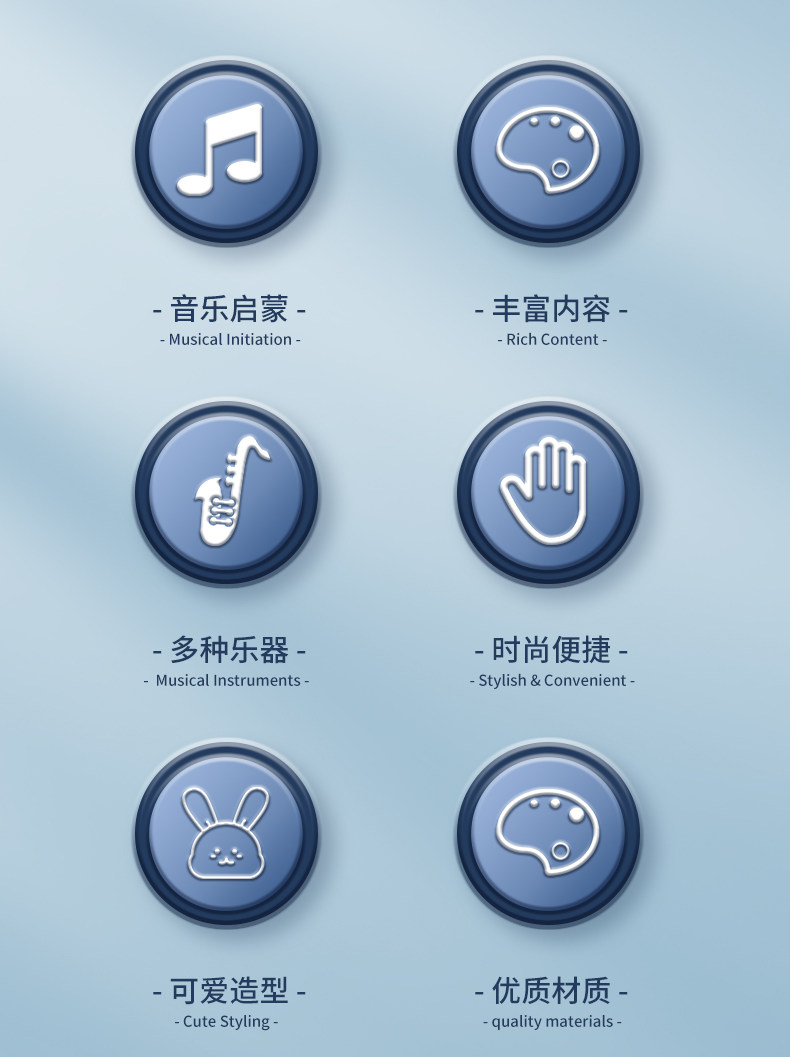 - 音乐启蒙 -
- Musical Initiation -

- 丰富内容 -
- Rich Content -

- 多种乐器 -
- Musical Instruments -

- 时尚便捷 -
- Stylish & Convenient -

- 可爱造型 -
- Cute Styling -

- 优质材质 -
- quality materials -