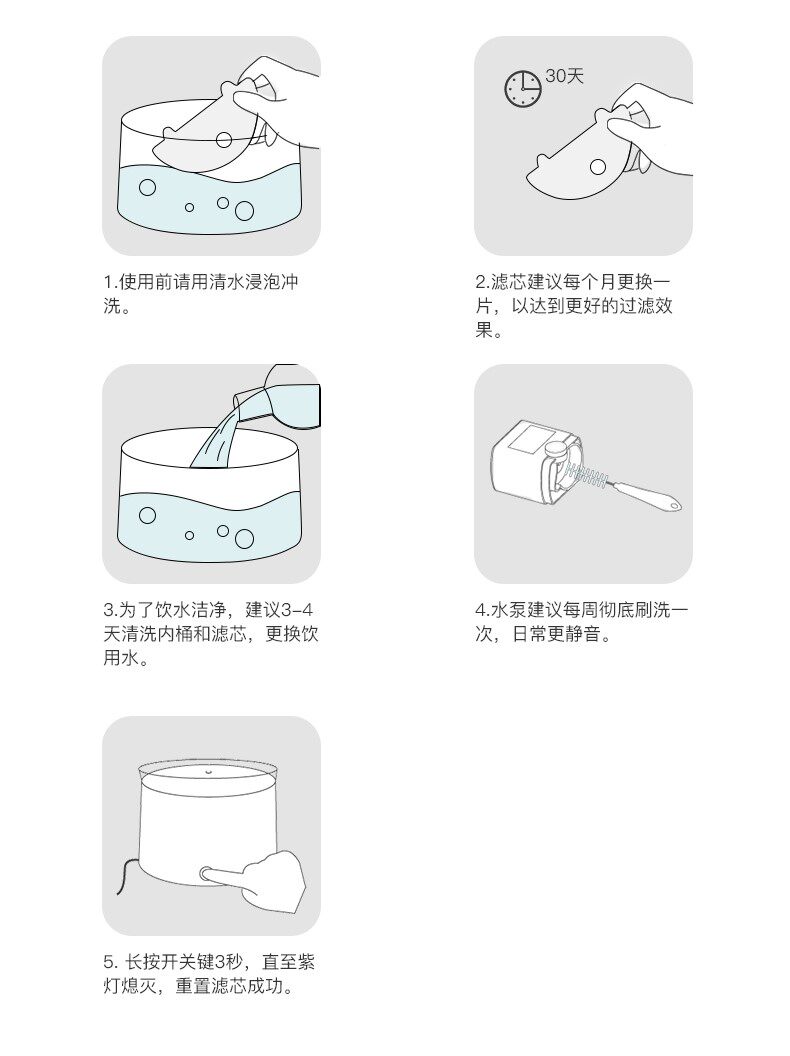 1.使用前请用清水浸泡冲洗。

30天

2.滤芯建议每个月更换一片，以达到更好的过滤效果。

3.为了饮水洁净，建议3-4天清洗内桶和滤芯，更换饮用水。

4.水泵建议每周彻底刷洗一次，日常更静音。

5. 长按开关键3秒，直至紫灯熄灭，重置滤芯成功。