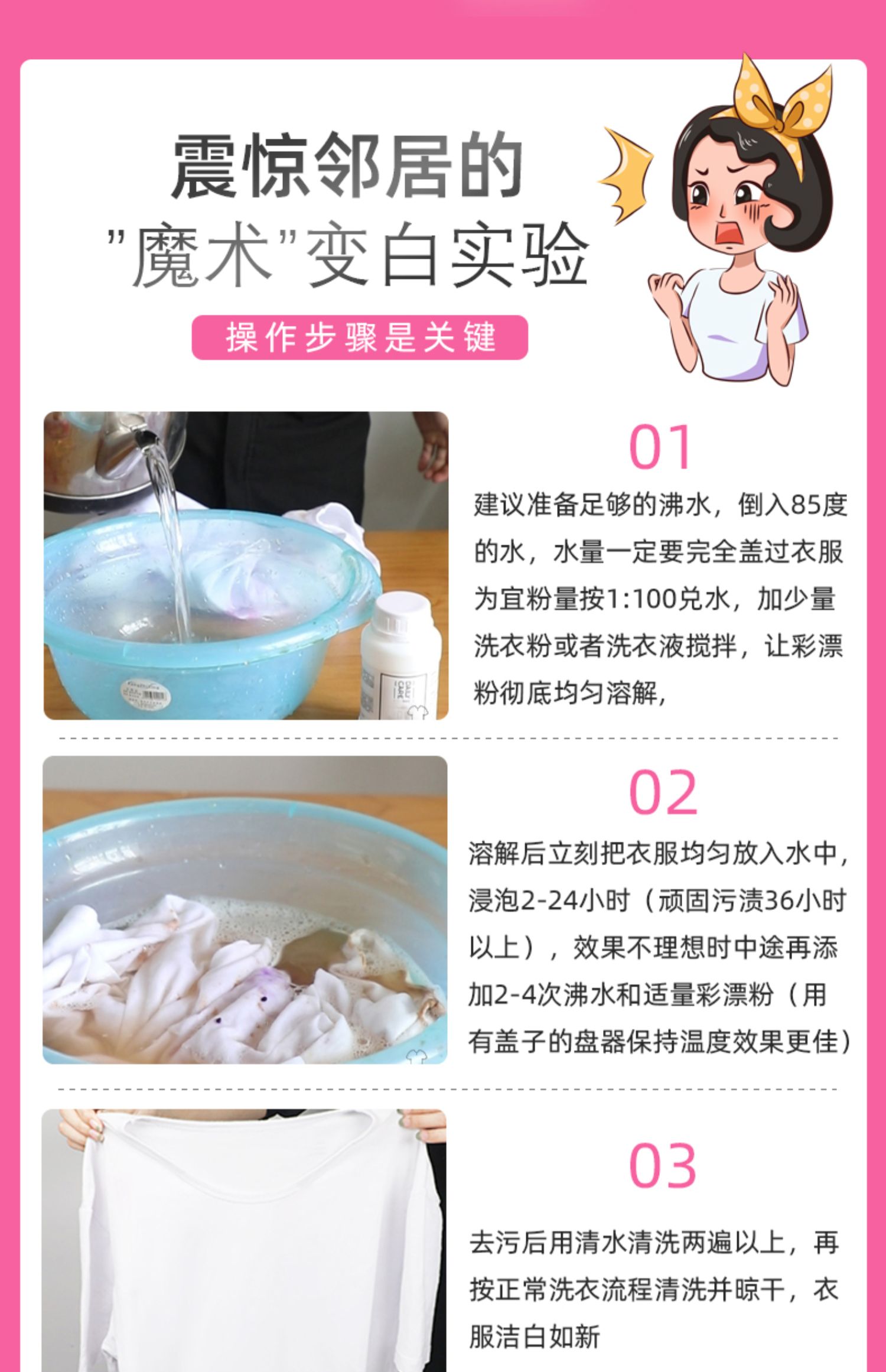 震惊邻居的
"魔术"变白实验

操作步骤是关键

01

建议准备足够的沸水，倒入85度的水，水量一定要完全盖过衣服为宜粉量按1:100兑水，加少量洗衣粉或者洗衣液搅拌，让彩漂粉彻底均匀溶解，

02

溶解后立刻把衣服均匀放入水中，浸泡2-24小时（顽固污渍36小时以上），效果不理想时中途再添加2-4次沸水和适量彩漂粉（用有盖子的盘器保持温度效果更佳）

03

去污后用清水清洗两遍以上，再按正常洗衣流程清洗并晾干，衣服洁白如新