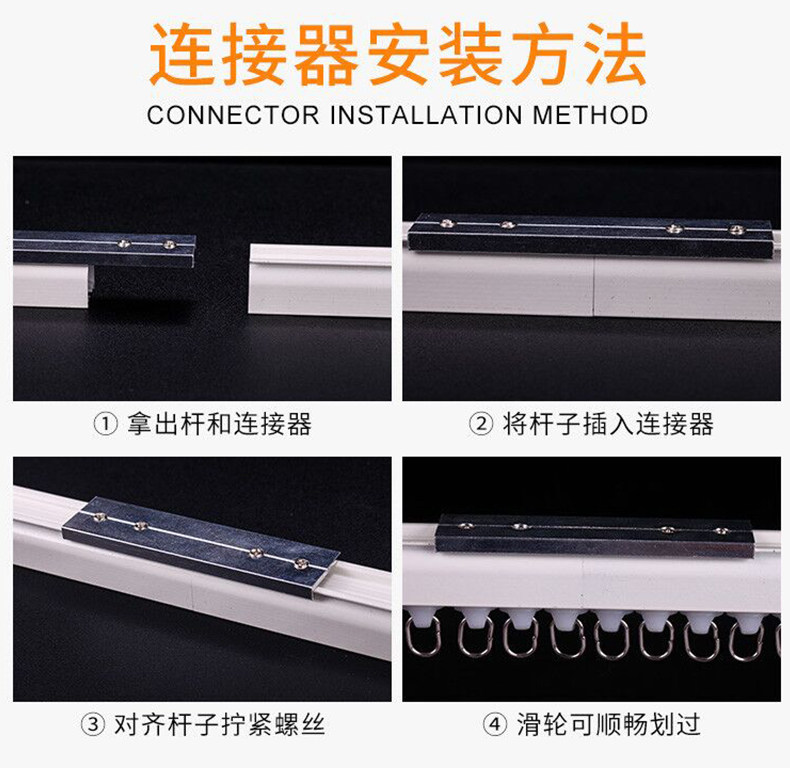 连接器安装方法

CONNECTOR INSTALLATION METHOD

① 拿出杆和连接器

② 将杆子插入连接器

③ 对齐杆子拧紧螺丝

④ 滑轮可顺畅划过