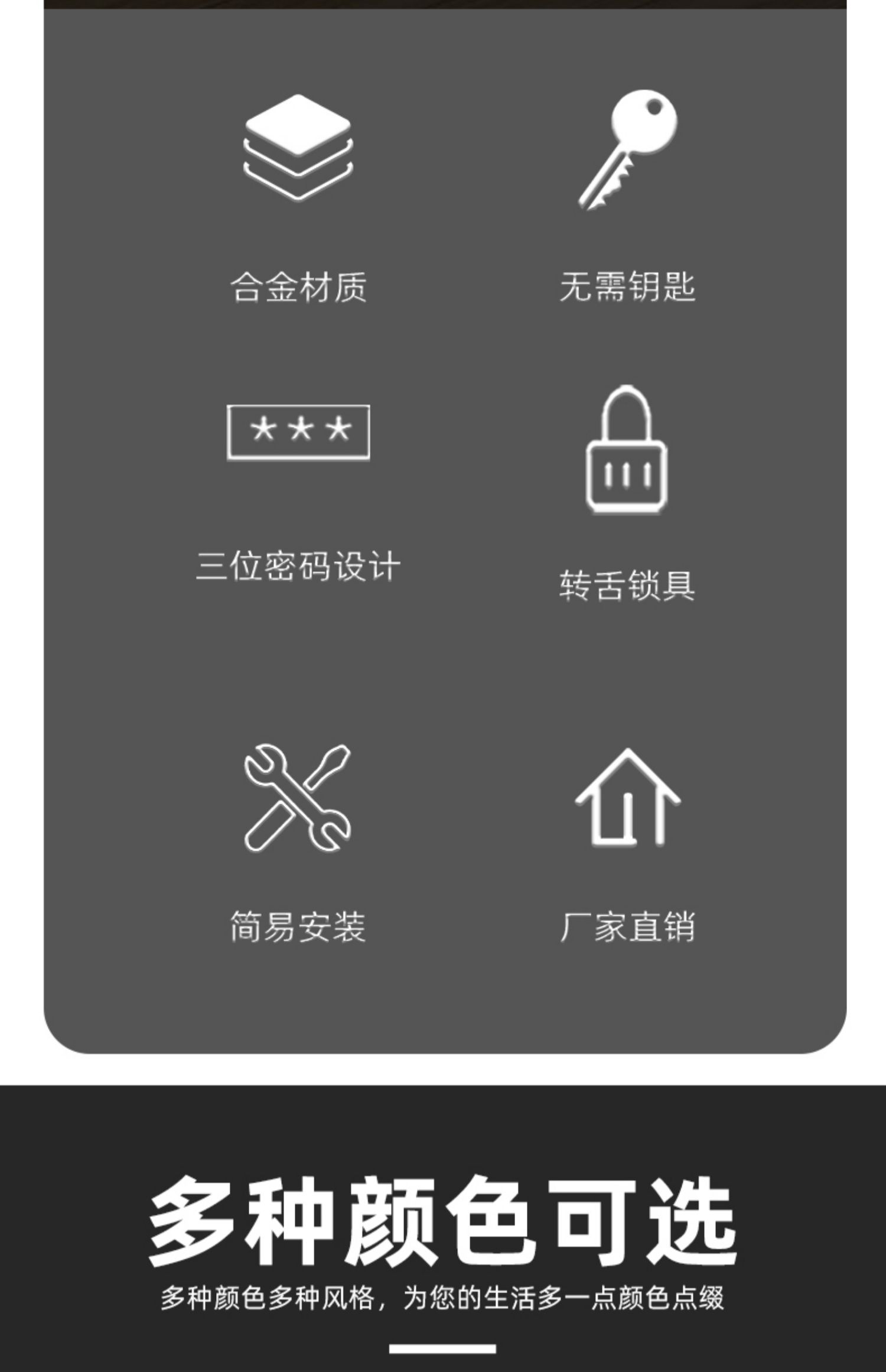 合金材质

无需钥匙

三位密码设计

转舌锁具

简易安装

厂家直销

多种颜色可选

多种颜色多种风格，为您的生活多一点颜色点缀